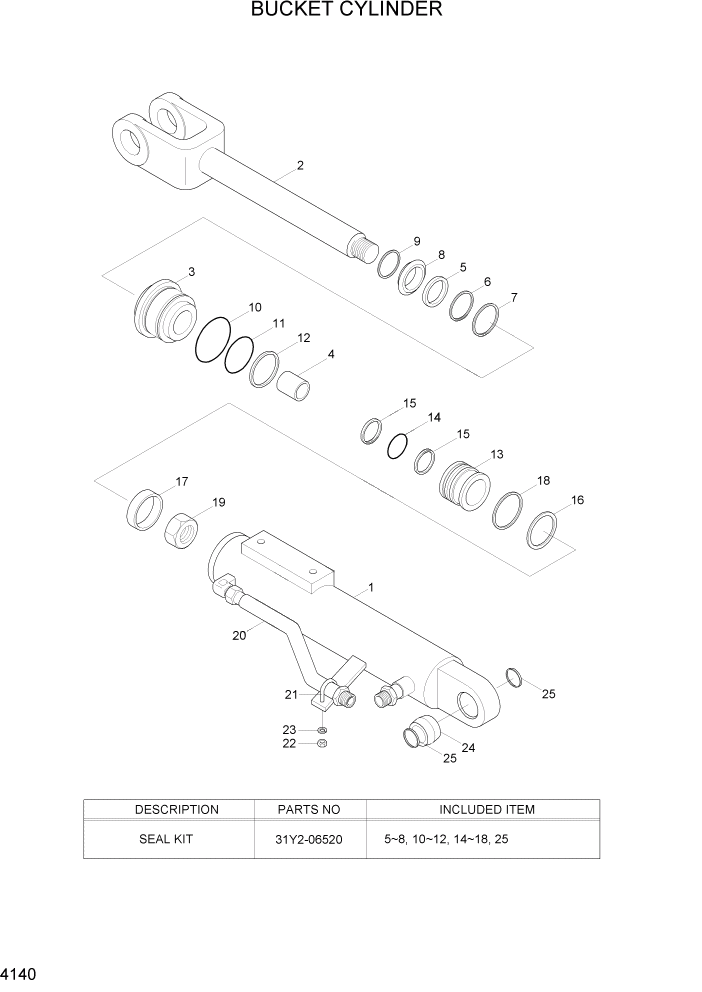 BUCKET CYLINDER

2
9
8
5
6
7
3
10
11
12
4
15
14
15
13
18
16
17
19
1
20
21
23
22
24
25
25

| DESCRIPTION | PARTS NO | INCLUDED ITEM |
|---|---|---|
| SEAL KIT | 31Y2-06520 | 5~8, 10~12, 14~18, 25 |

4140