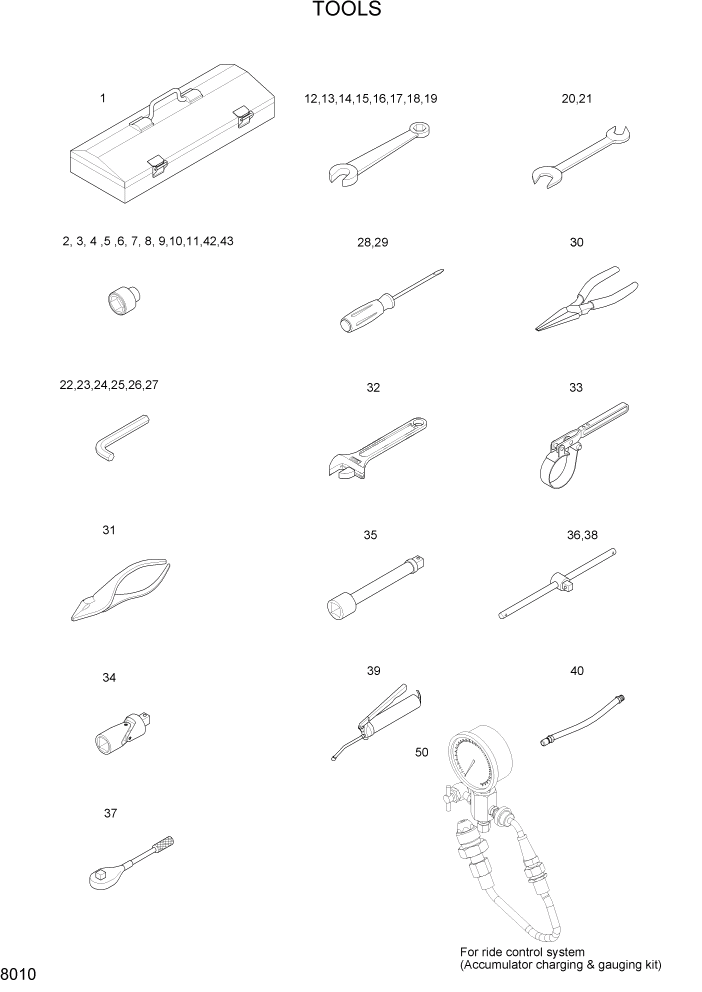 TOOLS

1

12,13,14,15,16,17,18,19

20,21

2, 3, 4 ,5 ,6, 7, 8, 9,10,11,42,43

28,29

30

22,23,24,25,26,27

32

33

31

35

36,38

34

39

40

50

37

For ride control system
(Accumulator charging & gauging kit)

8010