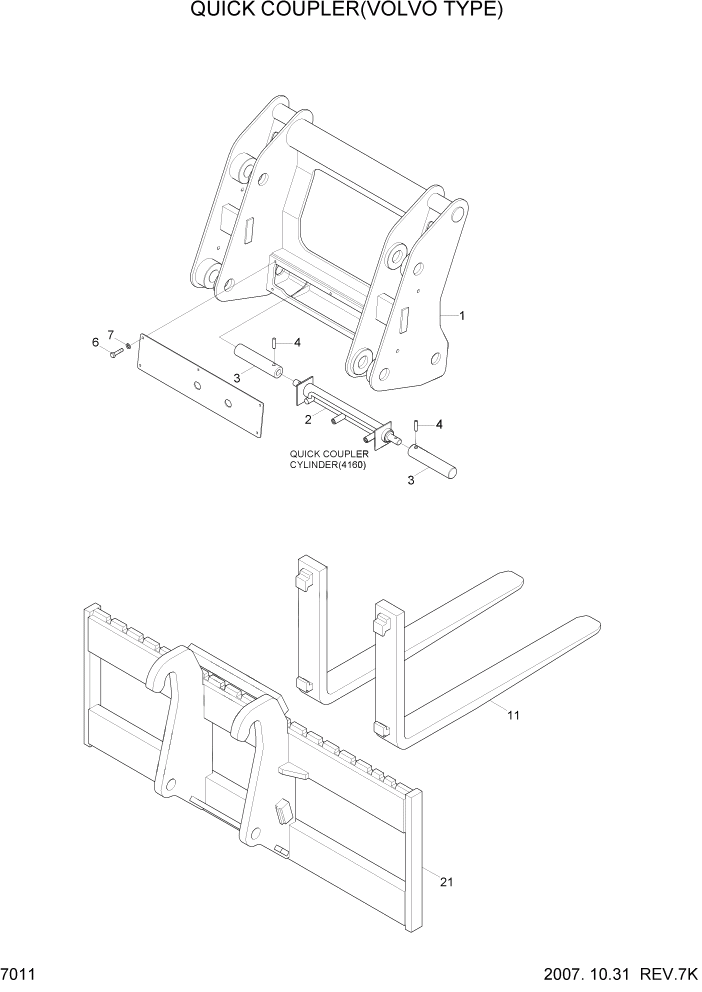 QUICK COUPLER(VOLVO TYPE)

1
7
6
4
3
2
4
QUICK COUPLER CYLINDER(4160)
3

11

21

7011

2007. 10.31 REV.7K