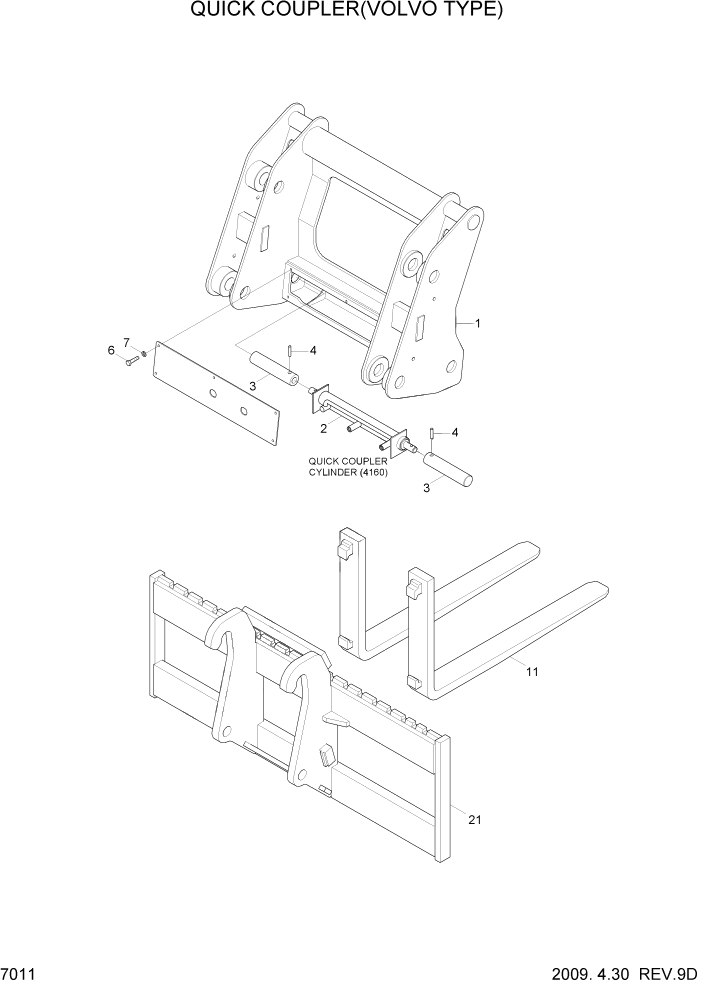 QUICK COUPLER(VOLVO TYPE)

1

7

6

4

3

2

4

QUICK COUPLER CYLINDER (4160)

3

11

21

7011

2009. 4.30 REV.9D