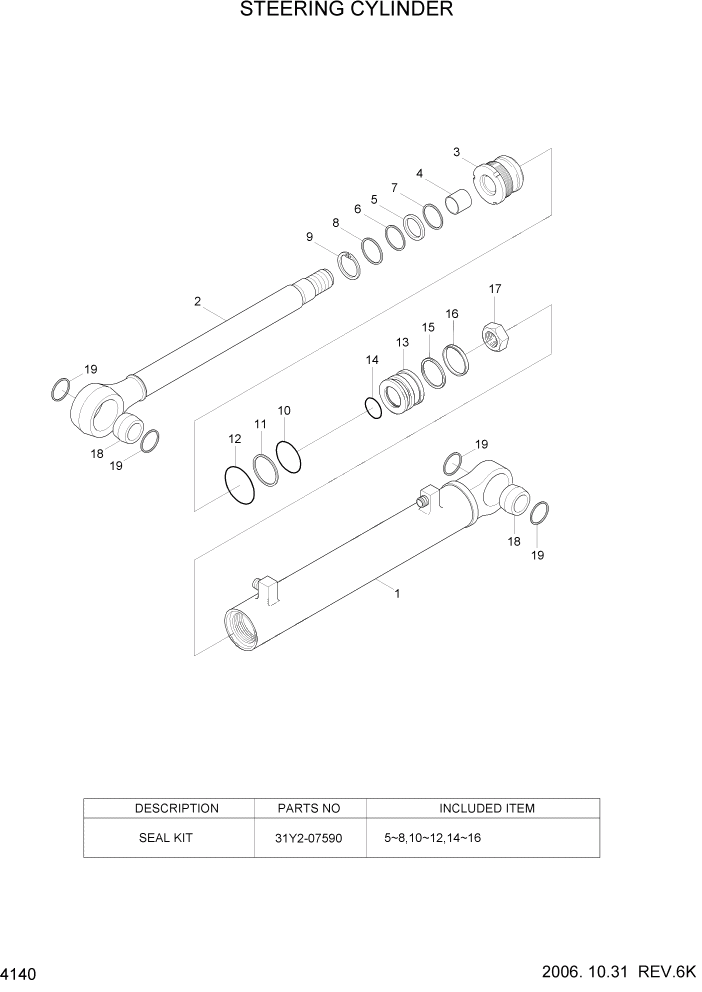 STEERING CYLINDER

3
4
7
5
6
8
9
2
17
16
15
13
14
19
10
11
12
18
19
19
18
19
1

| DESCRIPTION | PARTS NO | INCLUDED ITEM |
|---|---|---|
| SEAL KIT | 31Y2-07590 | 5~8,10~12,14~16 |

4140

2006. 10.31 REV.6K