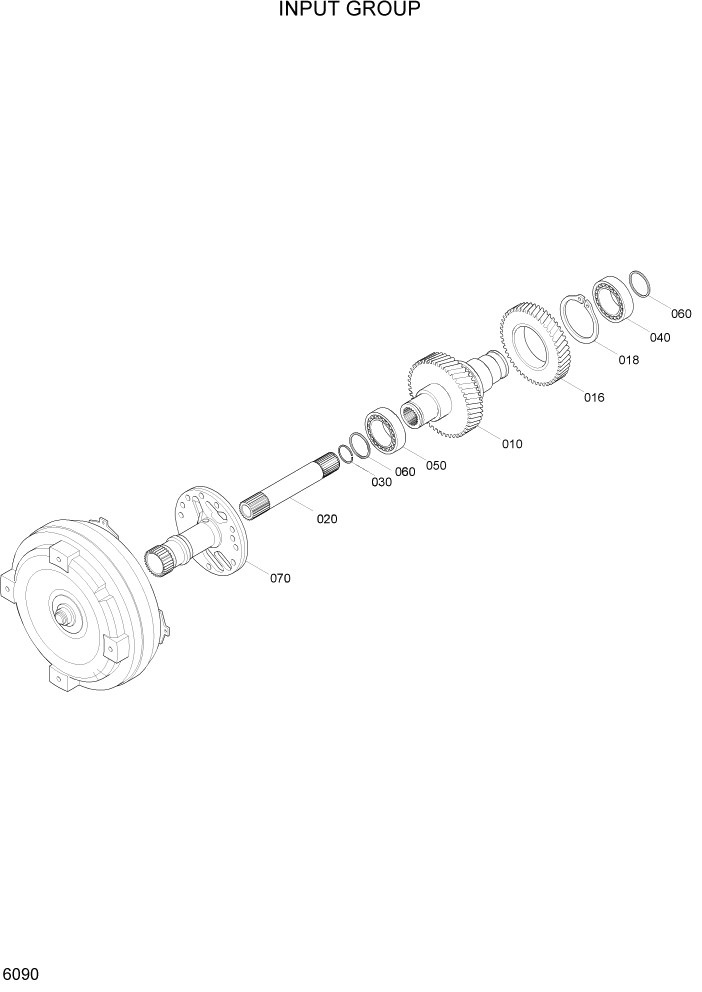 INPUT GROUP

060
040
018
016
010
050
060
030
020
070

6090