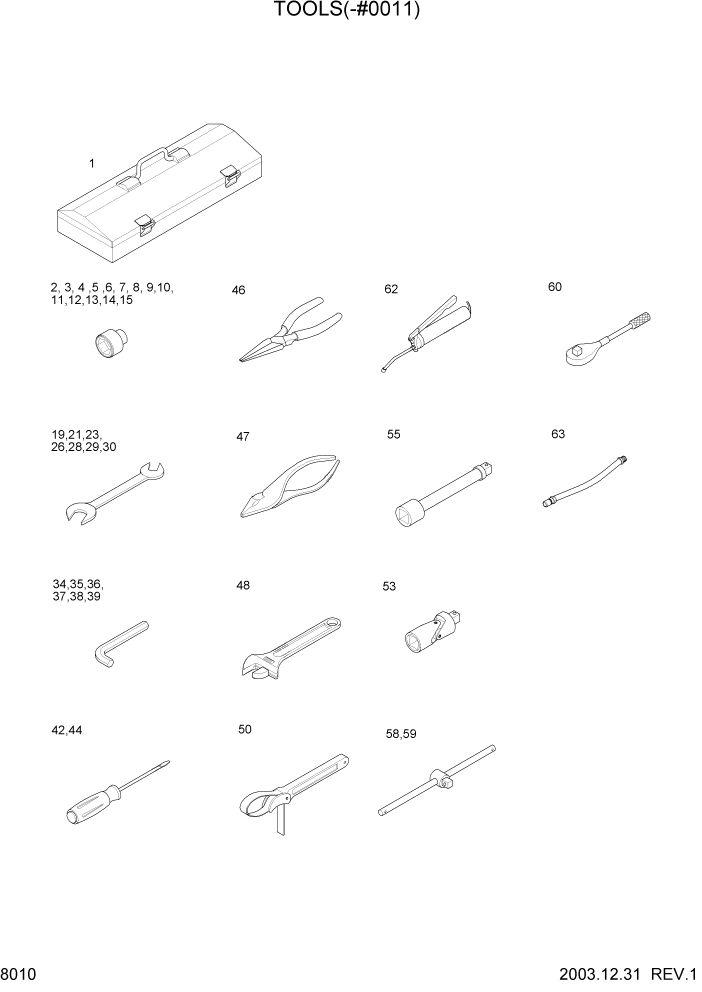 TOOLS(-#0011)

1

2, 3, 4 ,5 ,6, 7, 8, 9,10, 11,12,13,14,15

46

62

60

19,21,23, 26,28,29,30

47

55

63

34,35,36, 37,38,39

48

53

42,44

50

58,59

8010

2003.12.31 REV.1