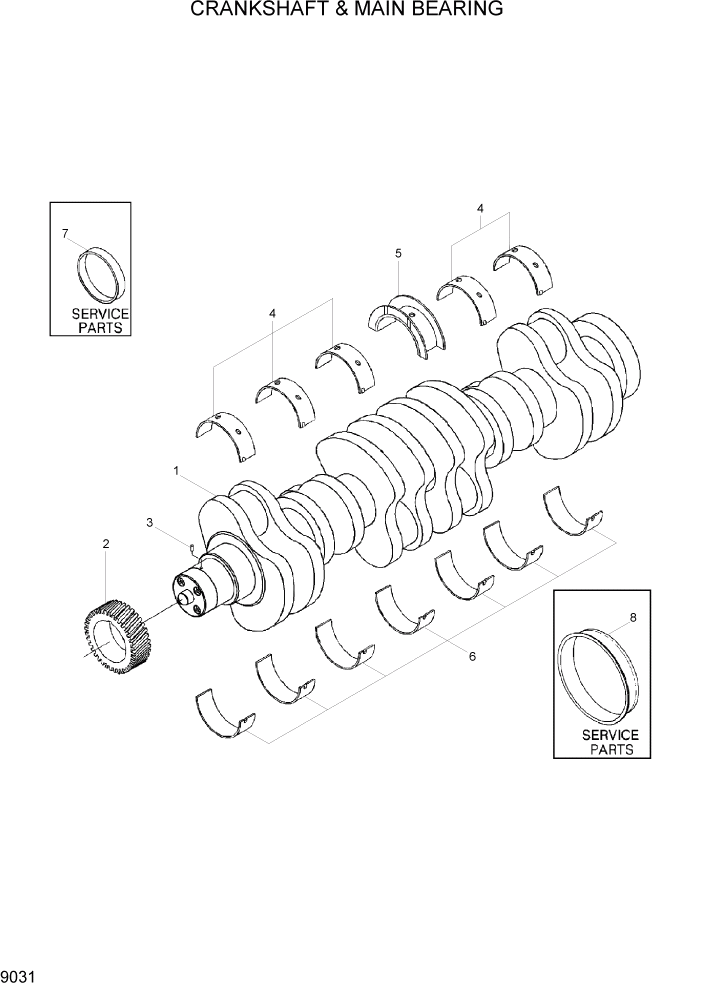 CRANKSHAFT & MAIN BEARING

7

SERVICE PARTS

4

5

4

1

3

2

6

8

SERVICE PARTS

9031