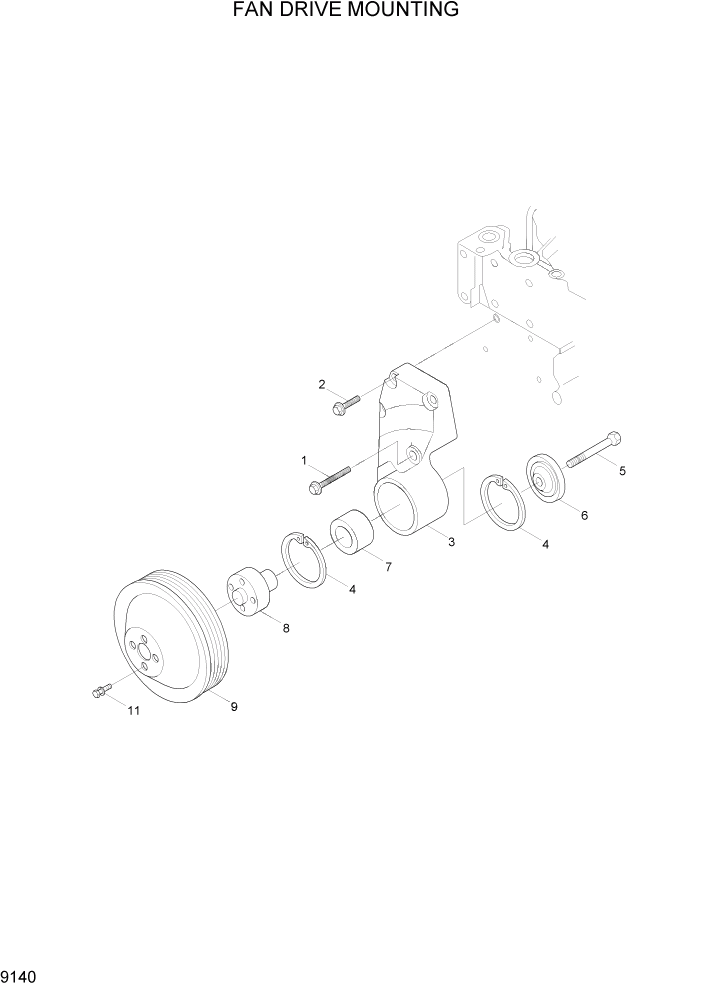 FAN DRIVE MOUNTING

2
1
5
6
3
4
7
4
8
9
11

9140