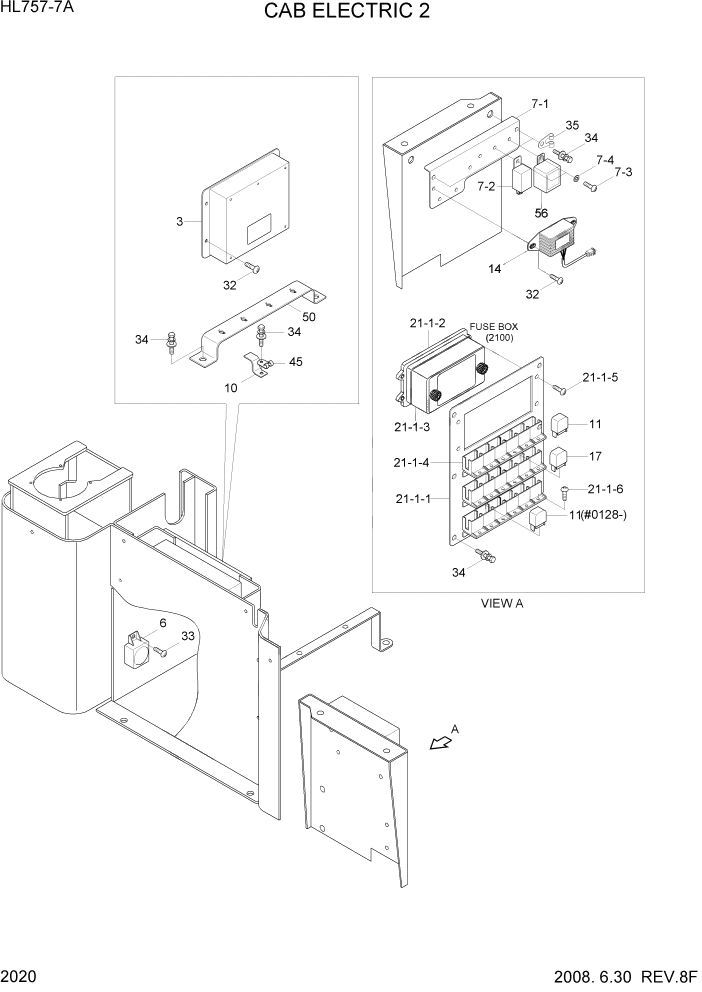 HL757-7A

CAB ELECTRIC 2

3
32
50
34
34
45
10

7-1
35
34
7-4
7-3
7-2
56
14
32

21-1-2
FUSE BOX (2100)
21-1-5
21-1-3
11
21-1-4
17
21-1-6
21-1-1
11(#0128-)
34

VIEW A

6
33
A

2020

2008. 6.30 REV.8F