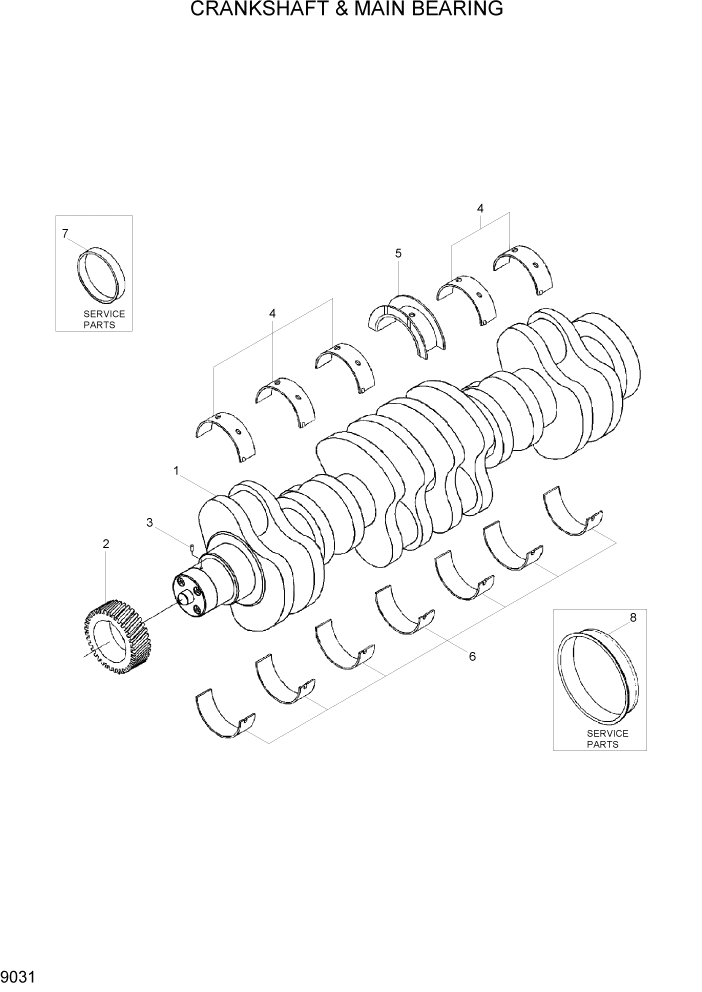 CRANKSHAFT & MAIN BEARING

7

SERVICE PARTS

4

5

4

1

3

2

6

8

SERVICE PARTS

9031