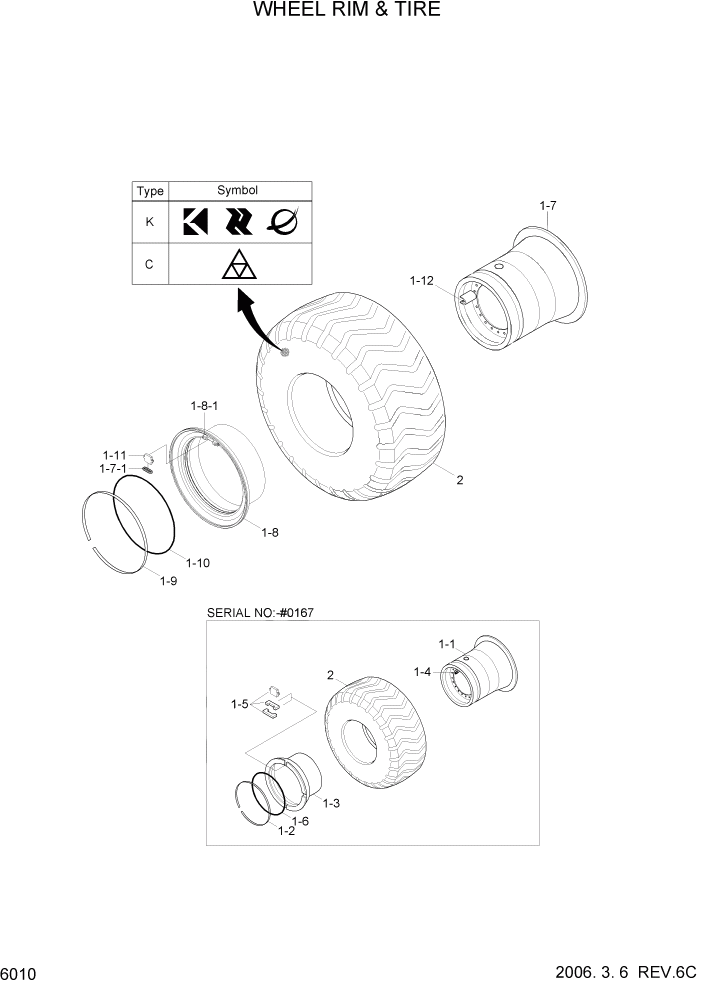 WHEEL RIM & TIRE

| Type | Symbol |
|---|---|
| K | |
| C | |

1-7
1-12
1-8-1
1-11
1-7-1
2
1-8
1-10
1-9

SERIAL NO:-#0167
1-1
1-4
2
1-5
1-3
1-6
1-2

6010
2006. 3. 6 REV.6C