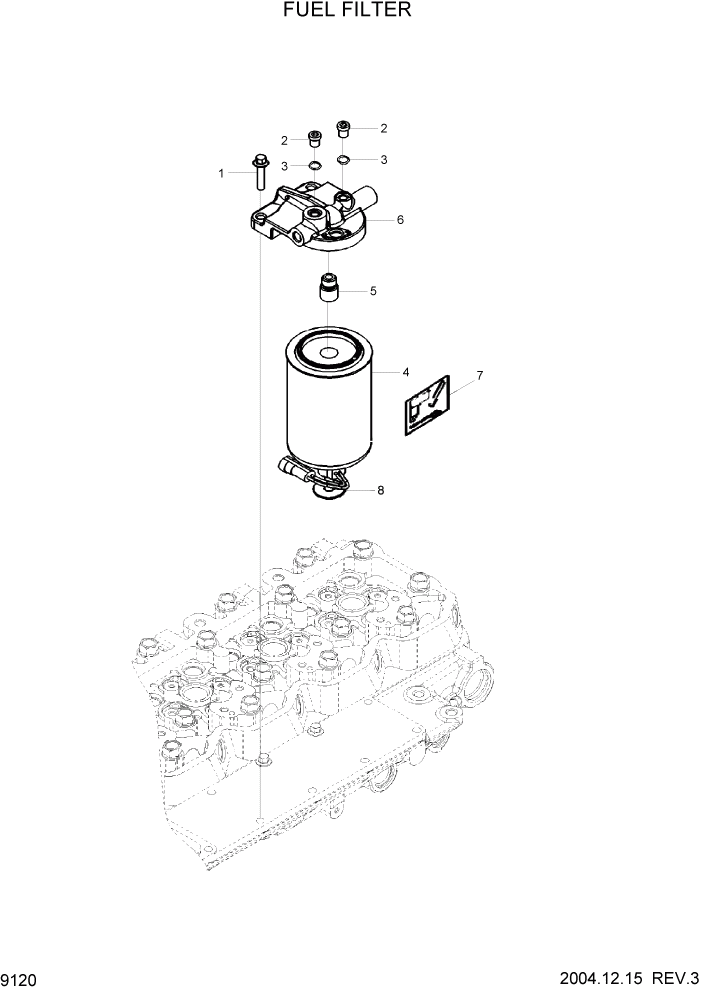 FUEL FILTER

2
2
3
3
1
6
5
4
7
8

9120

2004.12.15 REV.3