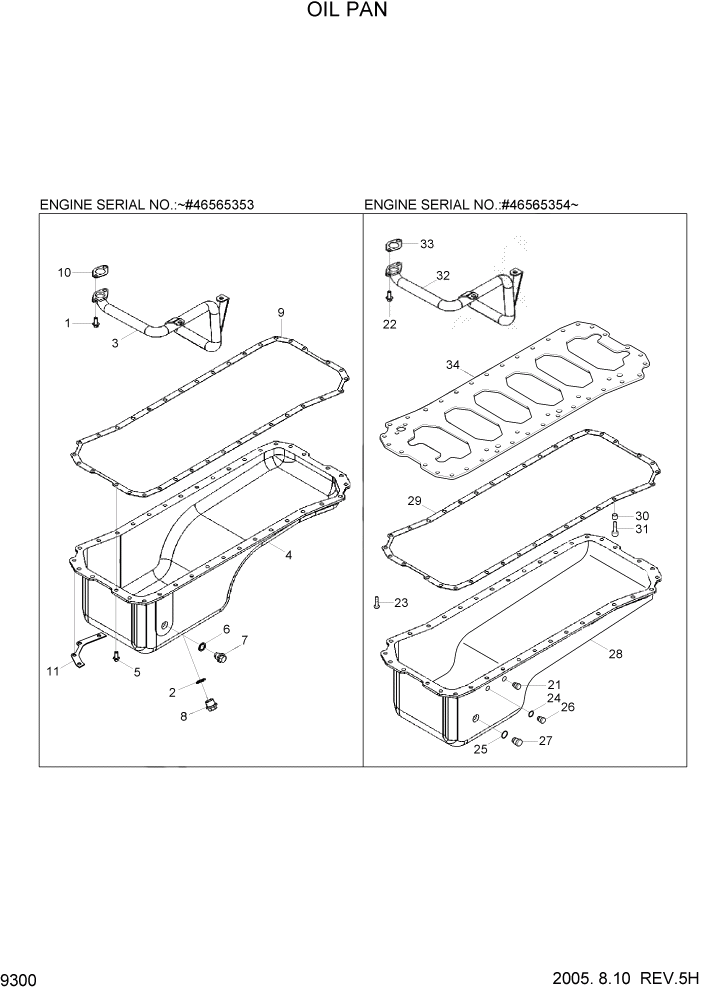 OIL PAN

ENGINE SERIAL NO.:~#46565353

10
1
3
9
4
6
7
11
5
2
8

ENGINE SERIAL NO.:#46565354~

33
32
22
34
29
30
31
23
28
21
24
26
25
27

9300

2005. 8.10 REV.5H