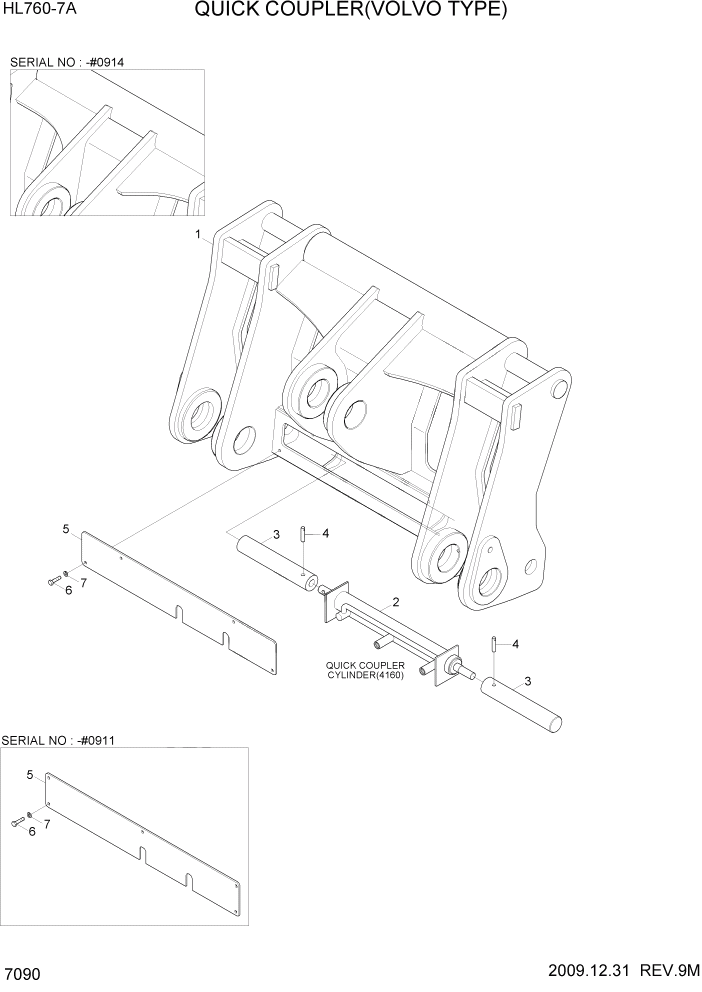 HL760-7A
QUICK COUPLER(VOLVO TYPE)

SERIAL NO : -#0914

1

5

3

4

7

6

2

QUICK COUPLER
CYLINDER(4160)

4

3

SERIAL NO : -#0911

5

7

6

7090

2009.12.31 REV.9M