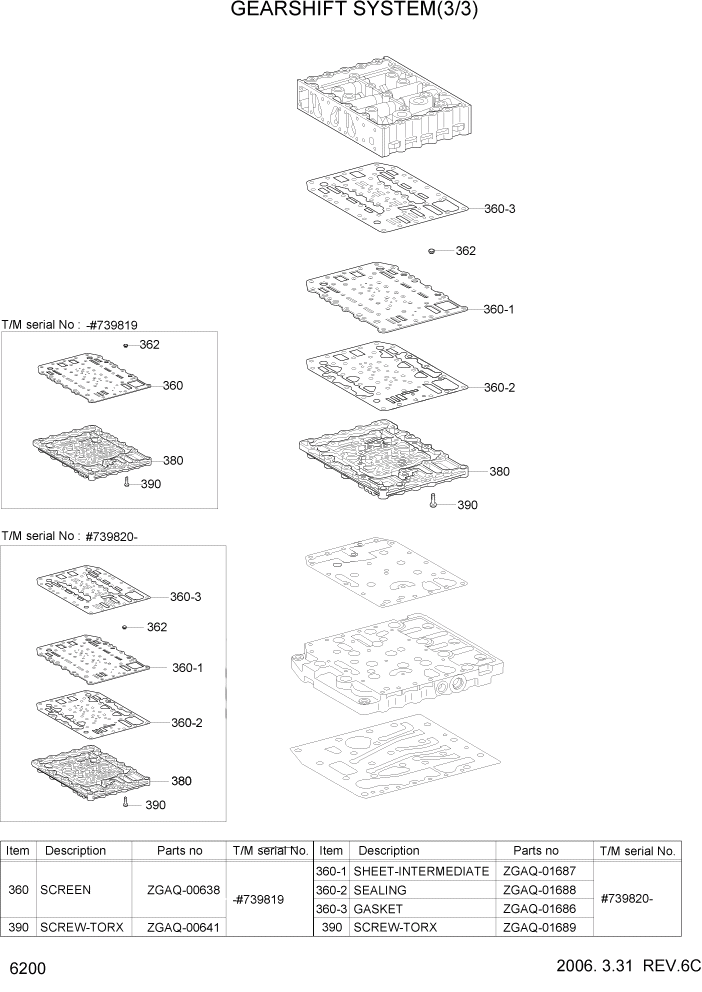 GEARSHIFT SYSTEM(3/3)

360-3

362

360-1

360-2

380

390

T/M serial No : -#739819

362

360

380

390

T/M serial No : #739820-

360-3

362

360-1

360-2

380

390

| Item | Description | Parts no | T/M serial No. |
|---|---|---|---|
| 360 | SCREEN | ZGAQ-00638 | -#739819 |
| 390 | SCREW-TORX | ZGAQ-00641 | -#739819 |

| Item | Description | Parts no | T/M serial No. |
|---|---|---|---|
| 360-1 | SHEET-INTERMEDIATE | ZGAQ-01687 | #739820- |
| 360-2 | SEALING | ZGAQ-01688 | #739820- |
| 360-3 | GASKET | ZGAQ-01686 | #739820- |
| 390 | SCREW-TORX | ZGAQ-01689 | #739820- |

6200

2006. 3.31 REV.6C