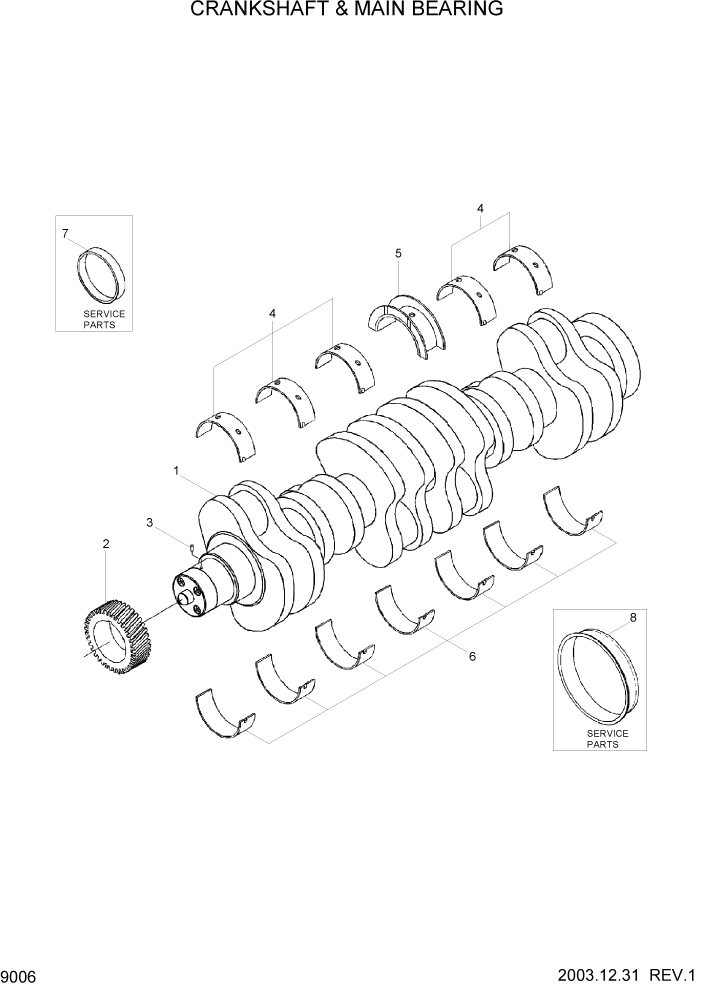 CRANKSHAFT & MAIN BEARING

7

SERVICE PARTS

4

5

4

1

3

2

6

8

SERVICE PARTS

9006

2003.12.31 REV.1