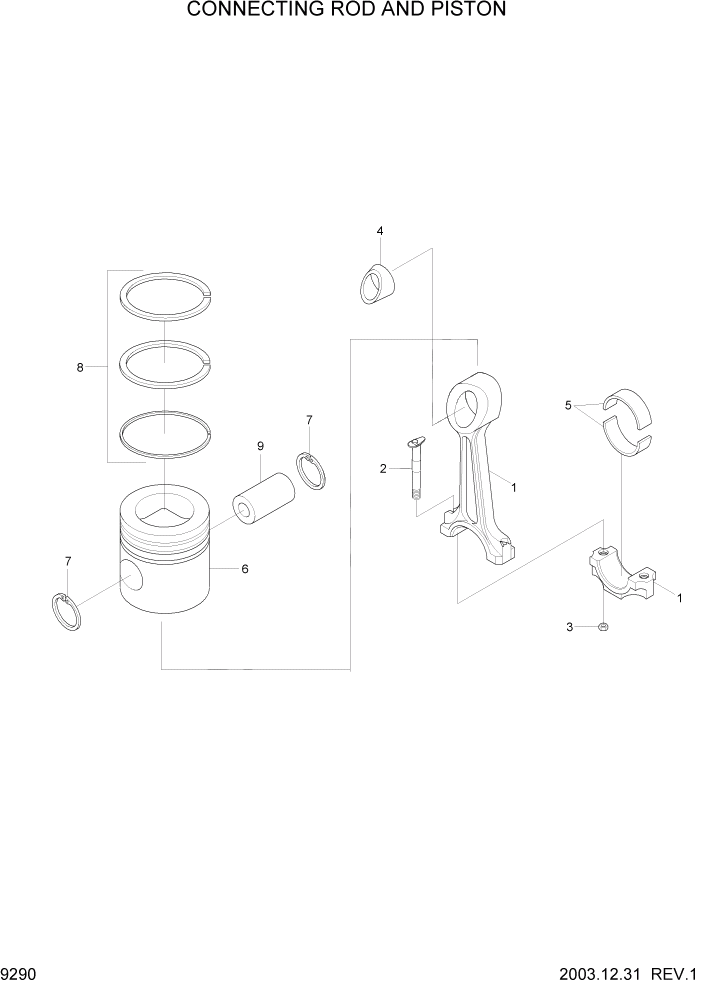 CONNECTING ROD AND PISTON

4

8

7

9

5

2

1

7

6

1

3

9290

2003.12.31 REV.1