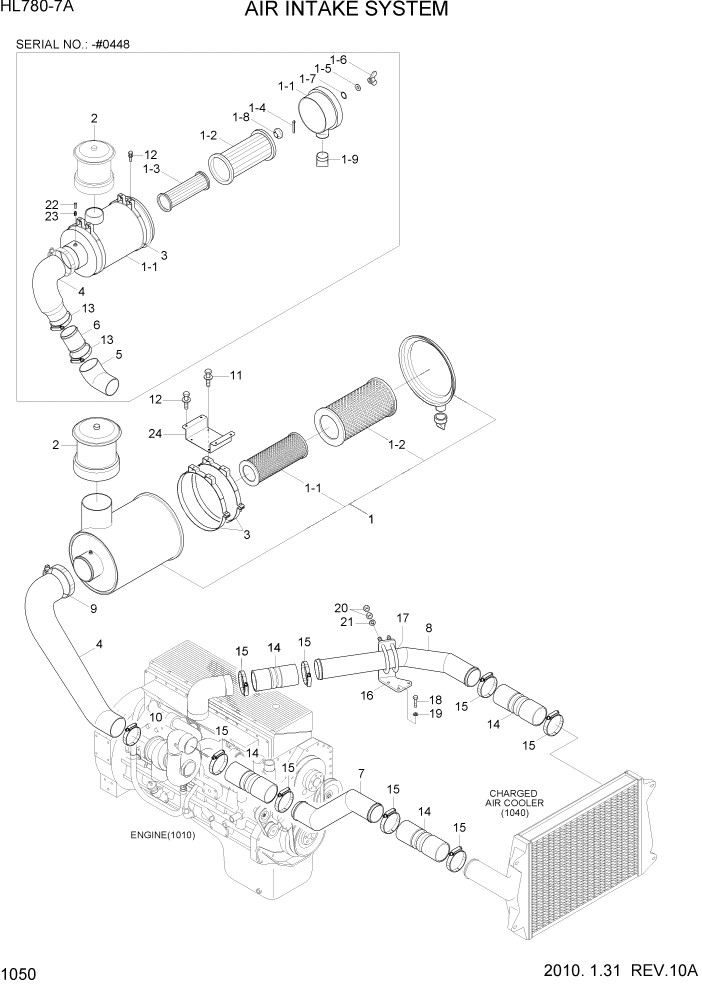 HL780-7A

AIR INTAKE SYSTEM

SERIAL NO.: -#0448

1-6
1-5
1-7
1-1
1-4
1-8
1-2
1-9
2
12
1-3
22
23
3
1-1
4
13
6
13
5

11
12
24
2
1-2
1-1
1
3
9
4

20
21
17
8
15
14
15
16
18
19
15
14
15
10
15
14
15
7
15
14
15
CHARGED AIR COOLER (1040)
ENGINE(1010)

1050

2010. 1.31 REV.10A