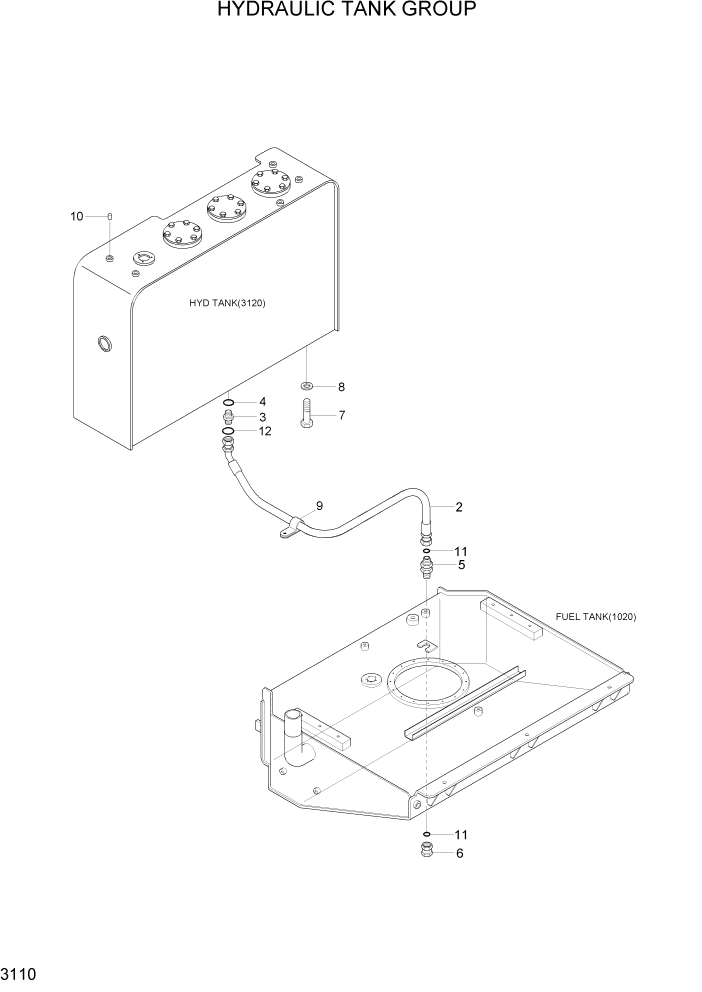 HYDRAULIC TANK GROUP

10

HYD TANK(3120)

8

4

3

7

12

9

2

11

5

FUEL TANK(1020)

11

6

3110