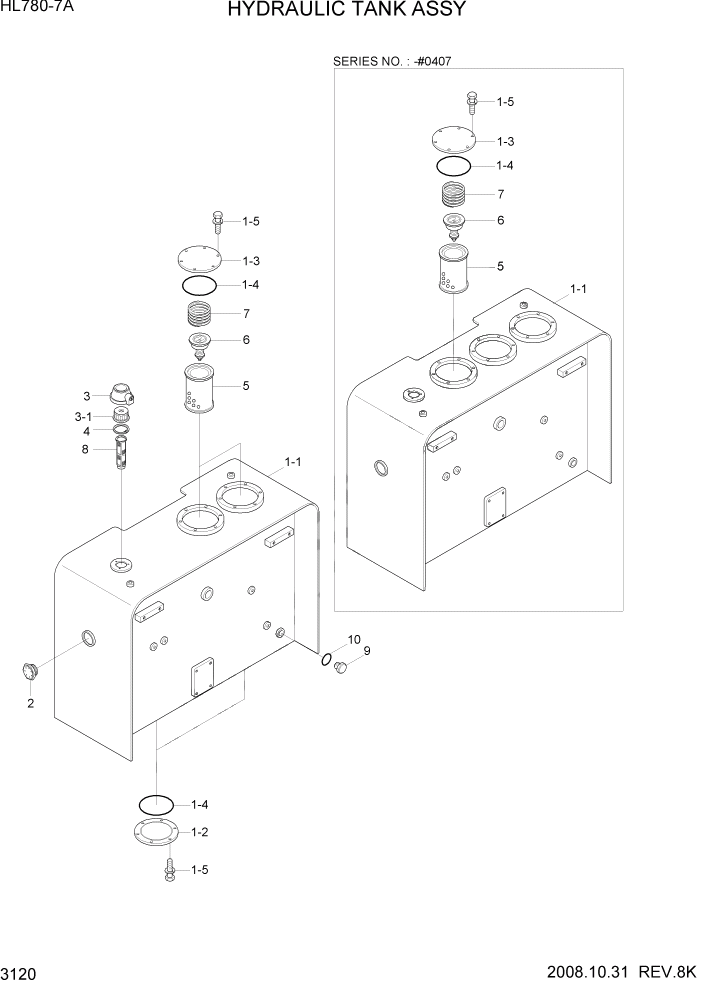 HL780-7A
HYDRAULIC TANK ASSY

SERIES NO. : -#0407

1-5
1-3
1-4
7
6
5
1-1

1-5
1-3
1-4
7
6
5
3
3-1
4
8
1-1
10
9
2
1-4
1-2
1-5

3120
2008.10.31 REV.8K