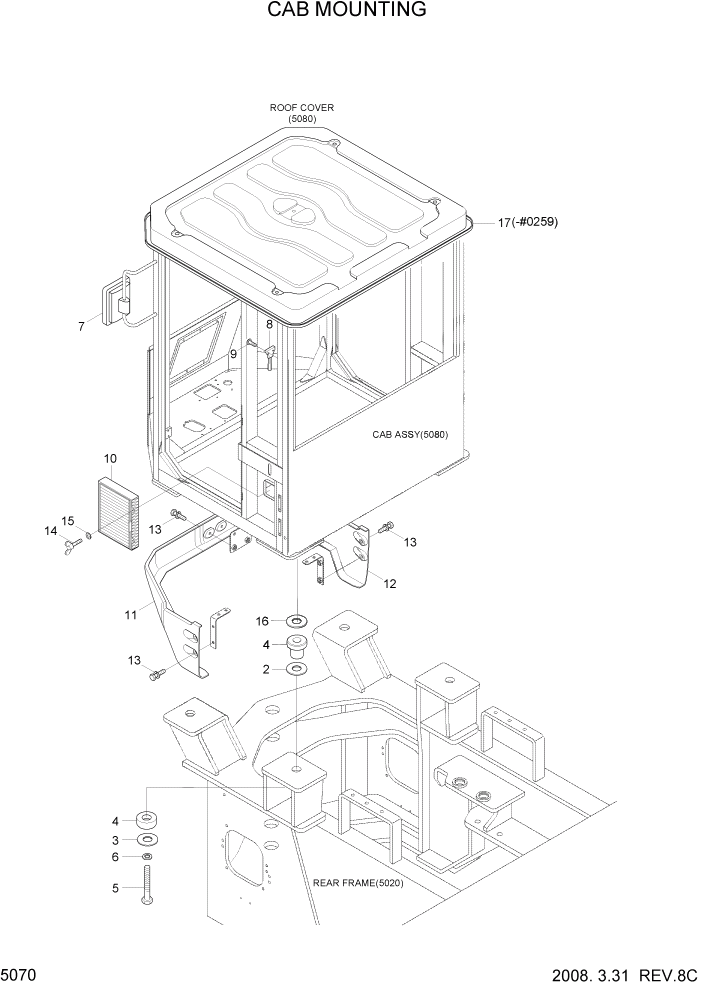 CAB MOUNTING

ROOF COVER
(5080)

17(-#0259)

7

8

9

CAB ASSY(5080)

10

15

14

13

13

12

11

16

4

2

13

4

3

6

5

REAR FRAME(5020)

5070

2008. 3.31 REV.8C