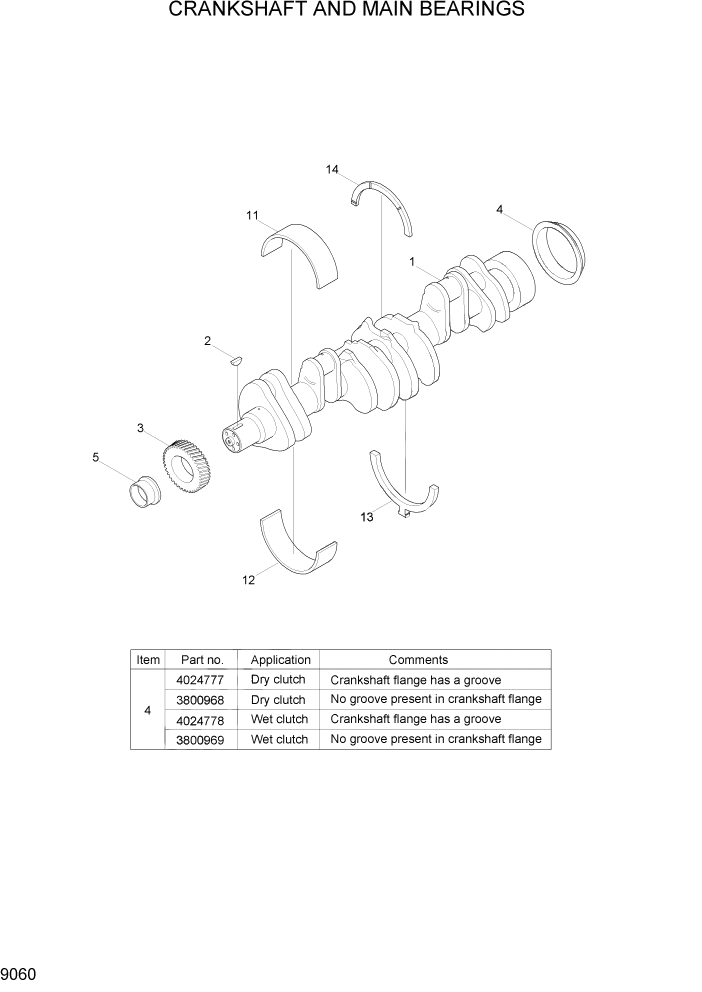 CRANKSHAFT AND MAIN BEARINGS

14
4
11
1
2
3
5
13
12

| Item | Part no. | Application | Comments |
|---|---|---|---|
| 4 | 4024777 | Dry clutch | Crankshaft flange has a groove |
|  | 3800968 | Dry clutch | No groove present in crankshaft flange |
|  | 4024778 | Wet clutch | Crankshaft flange has a groove |
|  | 3800969 | Wet clutch | No groove present in crankshaft flange |

9060