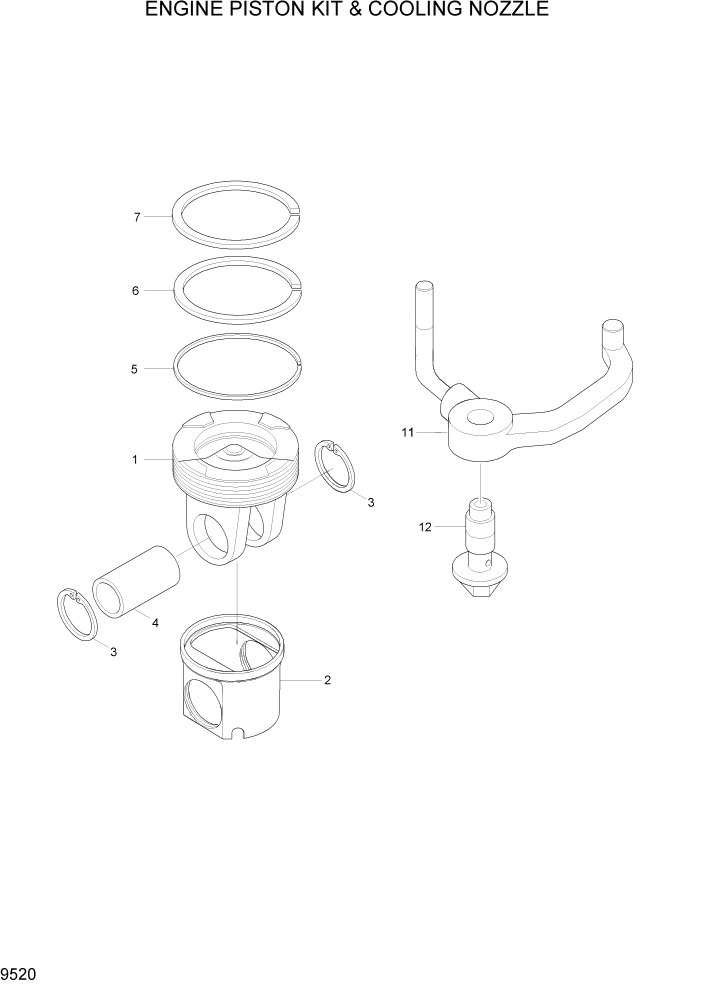 ENGINE PISTON KIT & COOLING NOZZLE

7

6

5

1

3

11

12

4

3

2

9520