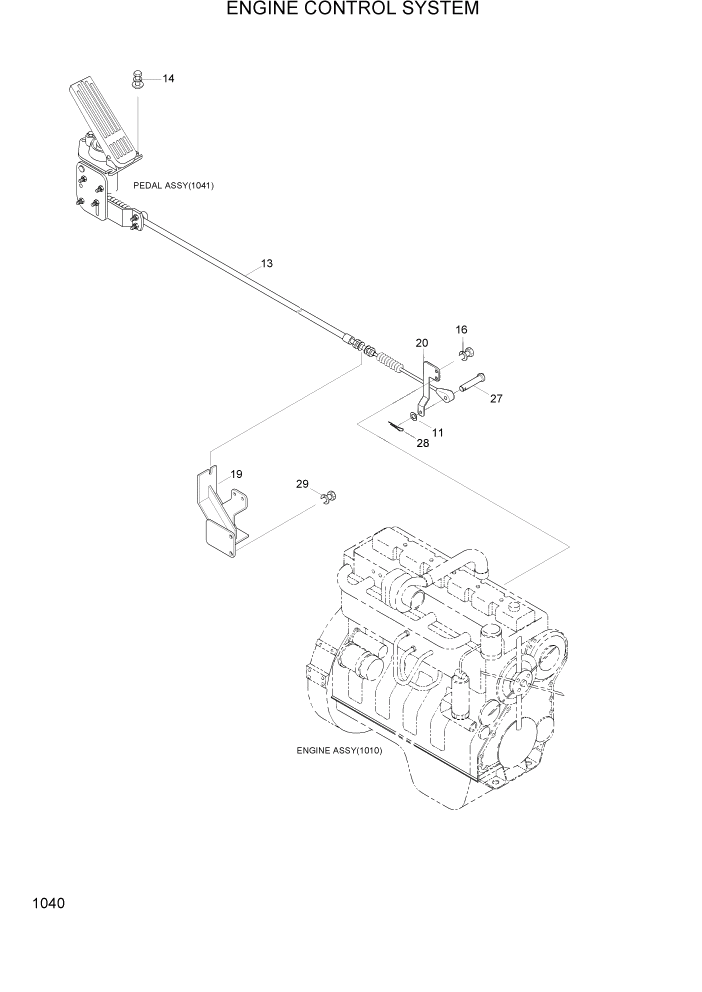 ENGINE CONTROL SYSTEM

14

PEDAL ASSY(1041)

13

16

20

27

11

28

19

29

ENGINE ASSY(1010)

1040