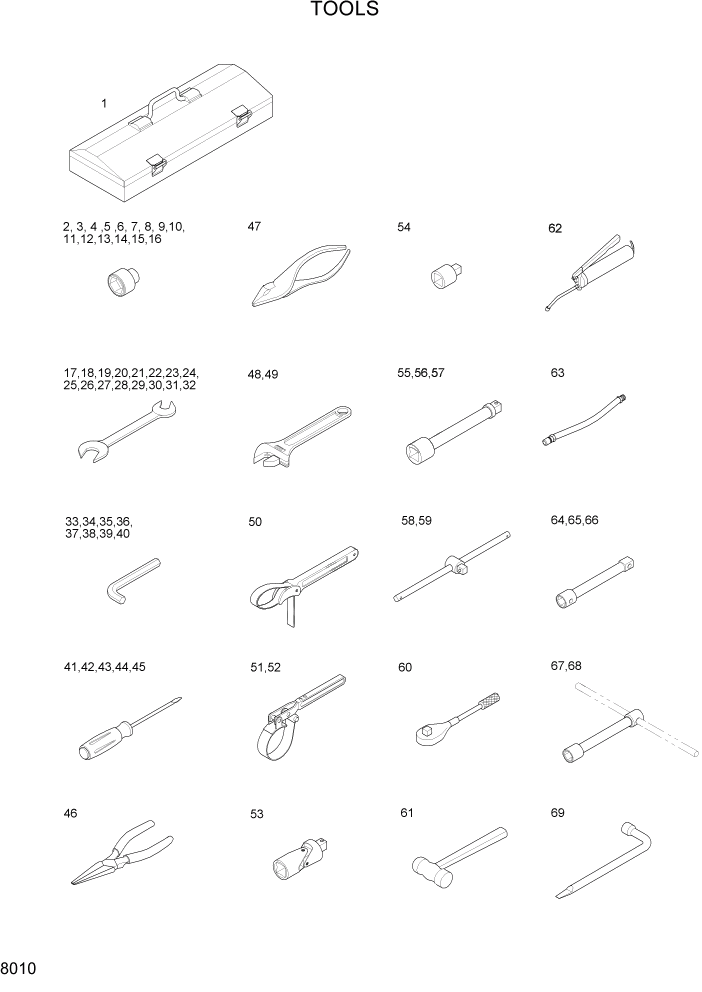 TOOLS

1

2, 3, 4 ,5 ,6, 7, 8, 9,10, 11,12,13,14,15,16

47

54

62

17,18,19,20,21,22,23,24, 25,26,27,28,29,30,31,32

48,49

55,56,57

63

33,34,35,36, 37,38,39,40

50

58,59

64,65,66

41,42,43,44,45

51,52

60

67,68

46

53

61

69

8010