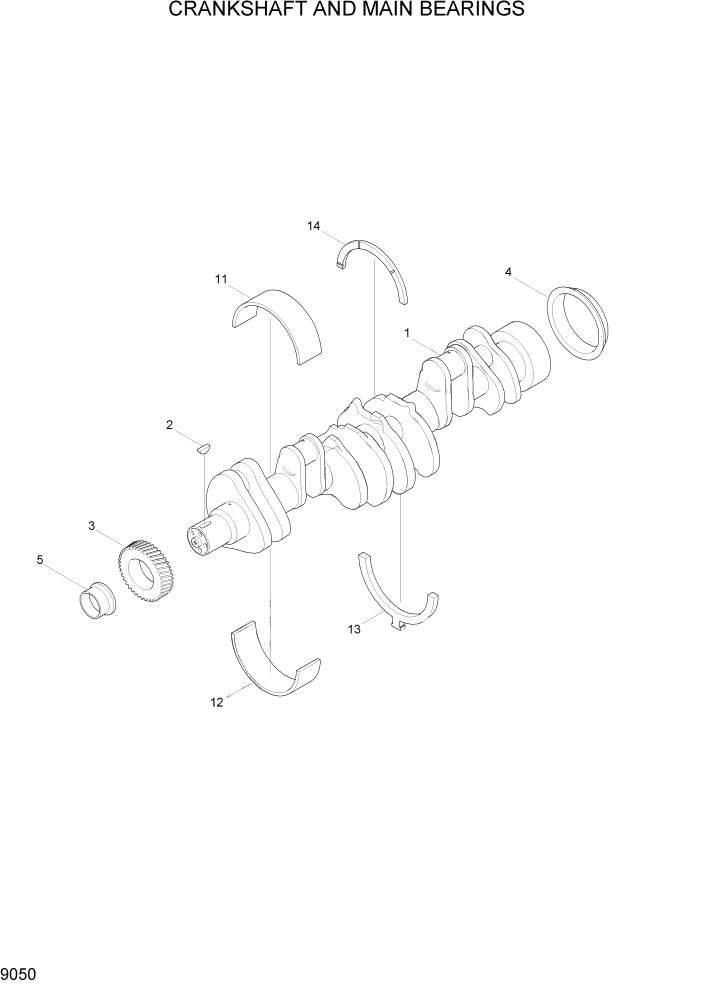 CRANKSHAFT AND MAIN BEARINGS

14

11

4

1

2

3

5

13

12

9050