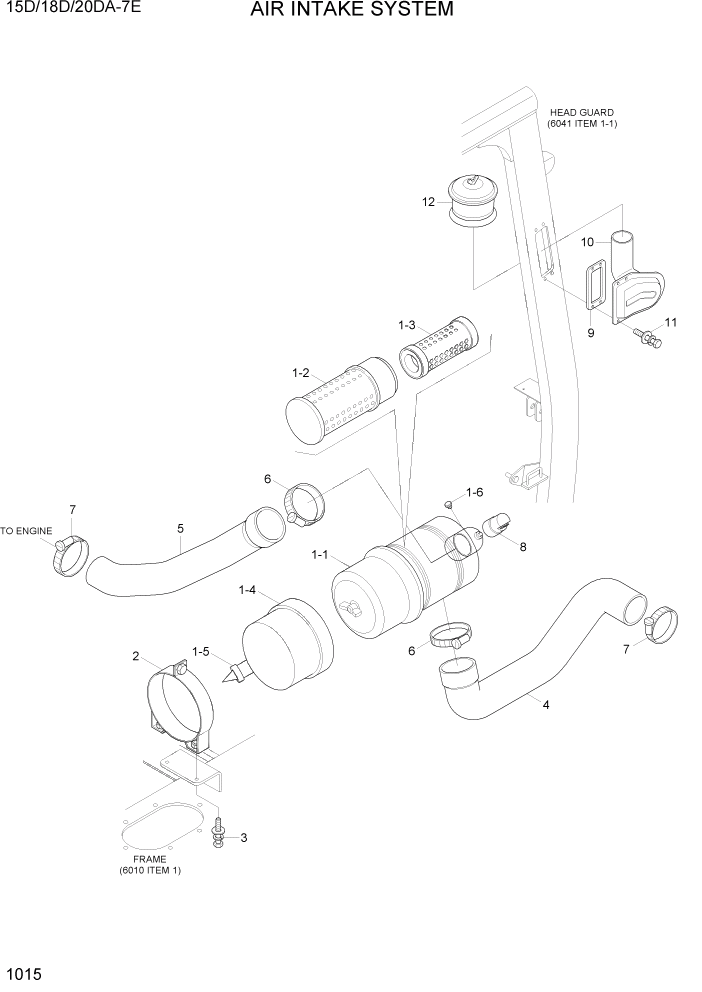 15D/18D/20DA-7E

AIR INTAKE SYSTEM

HEAD GUARD
(6041 ITEM 1-1)

12

10

9

11

1-3

1-2

6

1-6

7

TO ENGINE

5

8

1-1

1-4

2

1-5

6

7

4

3

FRAME
(6010 ITEM 1)

1015