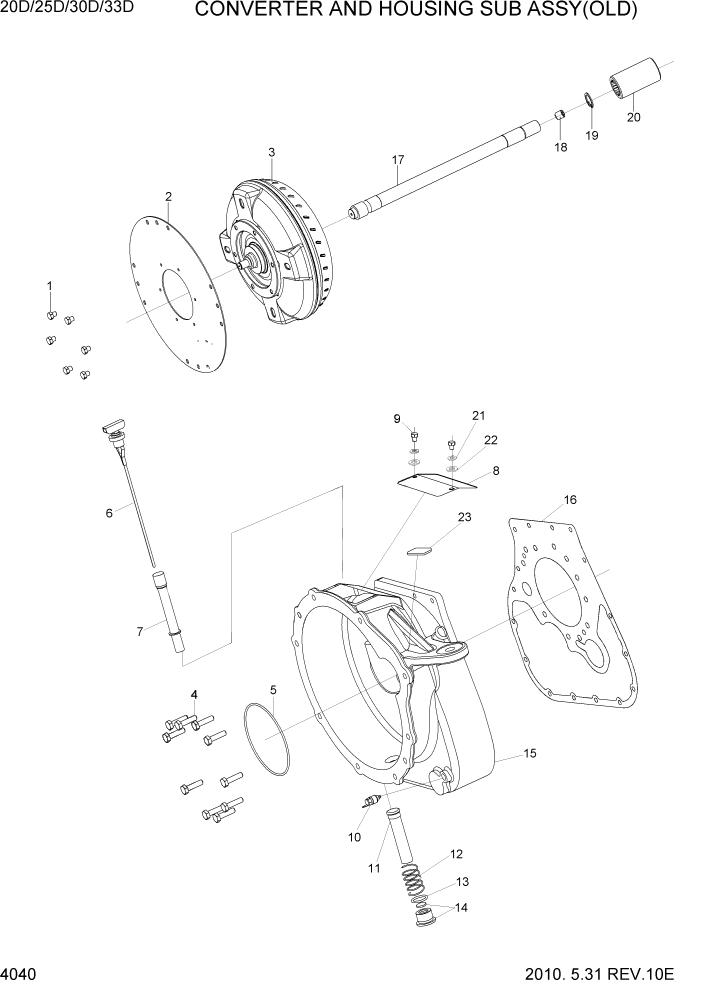 20D/25D/30D/33D CONVERTER AND HOUSING SUB ASSY(OLD)

20
19
18
17
3
2
1
9
21
22
8
6
23
16
7
4
5
15
10
11
12
13
14

4040 2010. 5.31 REV.10E