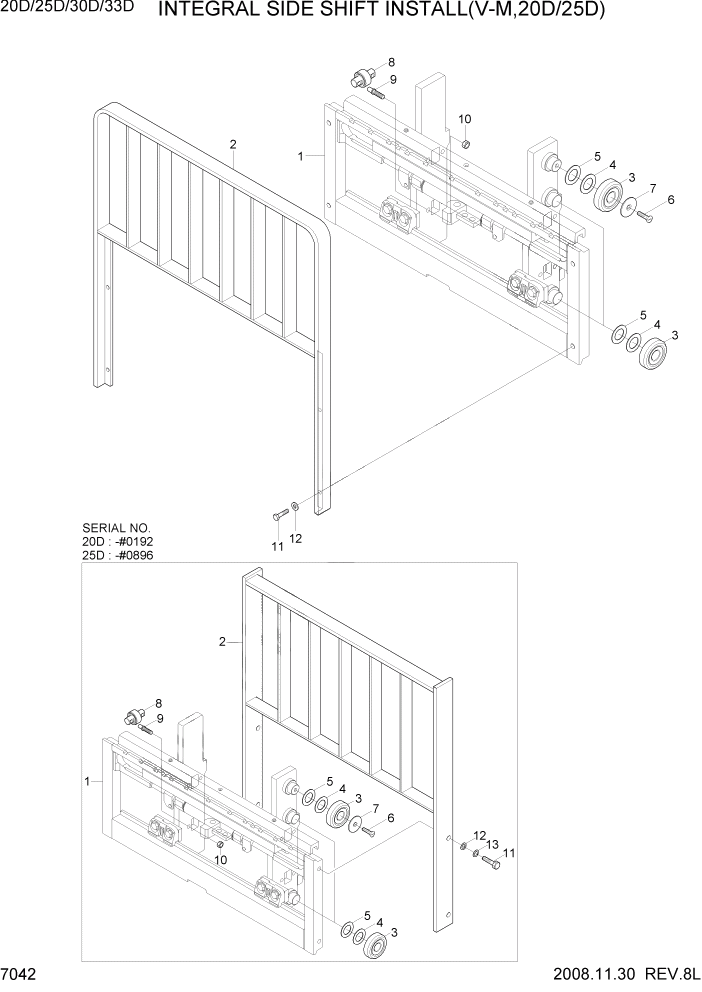 20D/25D/30D/33D INTEGRAL SIDE SHIFT INSTALL(V-M,20D/25D)

8
9
10
2
1
5
4
3
7
6
5
4
3
11
12

SERIAL NO.
20D : -#0192
25D : -#0896

2
8
9
1
5
4
3
7
6
10
12
13
11
5
4
3

7042
2008.11.30 REV.8L