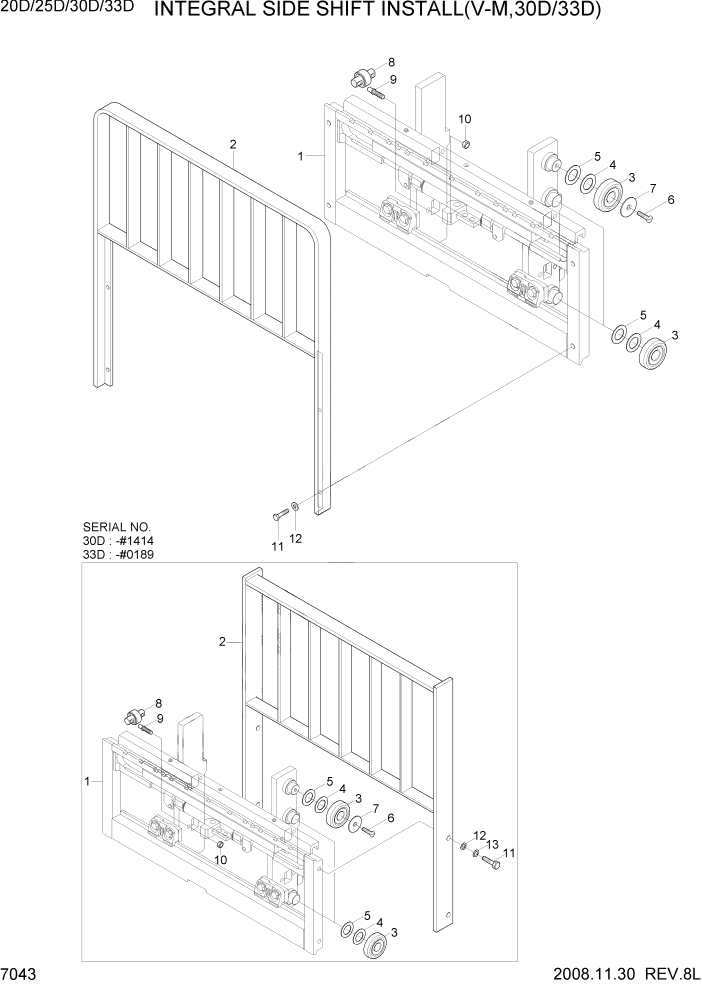 20D/25D/30D/33D INTEGRAL SIDE SHIFT INSTALL(V-M,30D/33D)

8
9
10
2
1
5
4
3
7
6
5
4
3
11
12

SERIAL NO.
30D : -#1414
33D : -#0189

2
8
9
1
5
4
3
7
6
10
12
13
11
5
4
3

7043

2008.11.30 REV.8L