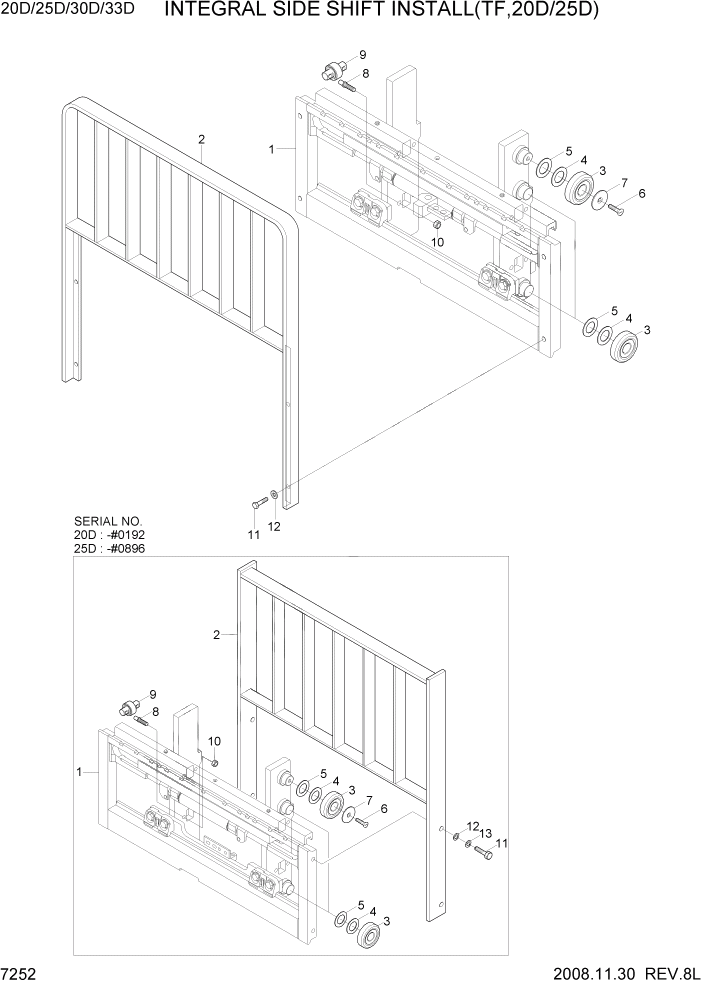 20D/25D/30D/33D INTEGRAL SIDE SHIFT INSTALL(TF,20D/25D)

9
8
2
1
5
4
3
7
6
10
5
4
3
11
12

SERIAL NO.
20D : -#0192
25D : -#0896

2
9
8
10
1
5
4
3
7
6
12
13
11
5
4
3

7252 2008.11.30 REV.8L