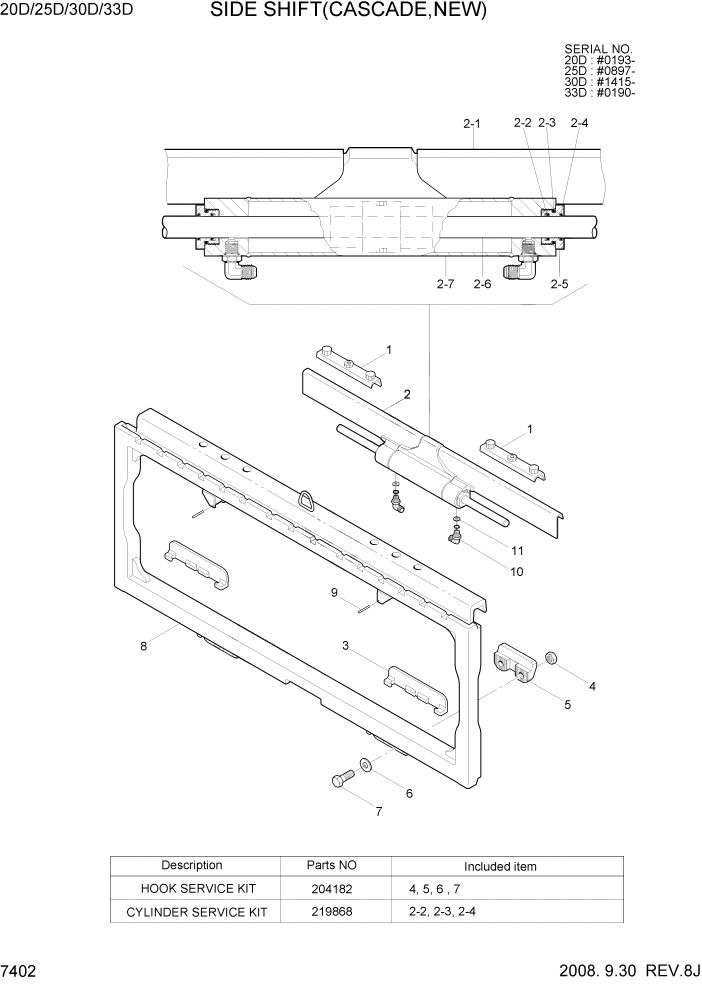 20D/25D/30D/33D SIDE SHIFT(CASCADE,NEW)

SERIAL NO.
20D : #0193-
25D : #0897-
30D : #1415-
33D : #0190-

2-1
2-2
2-3
2-4
2-7
2-6
2-5

1
2
1
11
10
9
8
3
4
5
6
7

| Description | Parts NO | Included item |
|---|---|---|
| HOOK SERVICE KIT | 204182 | 4, 5, 6 , 7 |
| CYLINDER SERVICE KIT | 219868 | 2-2, 2-3, 2-4 |

7402
2008. 9.30 REV.8J