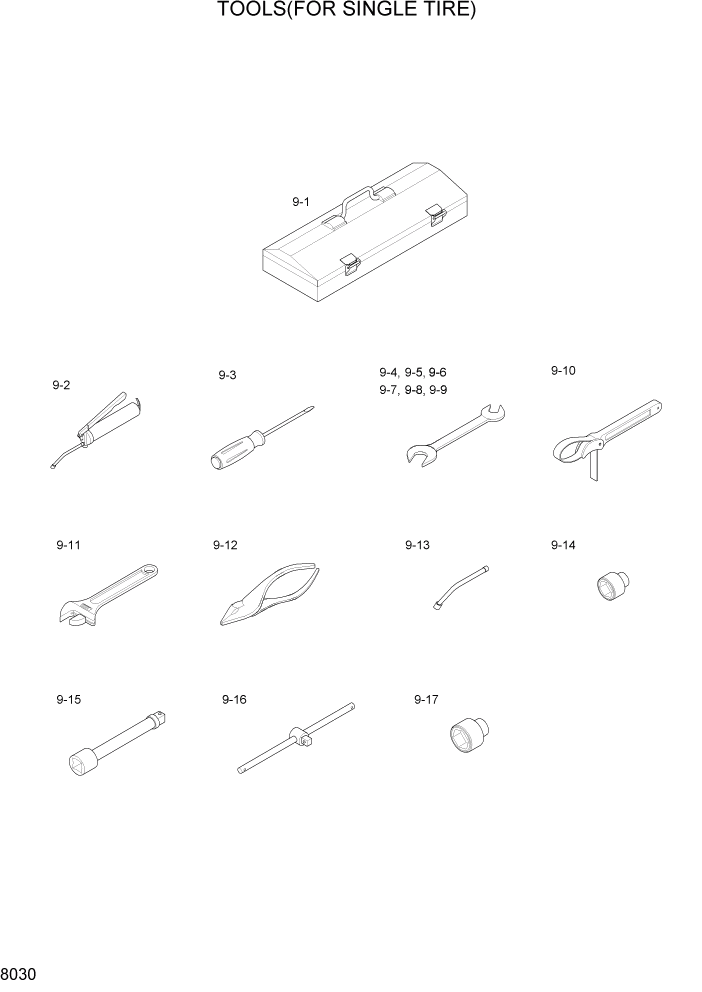 TOOLS(FOR SINGLE TIRE)

9-1

9-2

9-3

9-4, 9-5, 9-6
9-7, 9-8, 9-9

9-10

9-11

9-12

9-13

9-14

9-15

9-16

9-17

8030