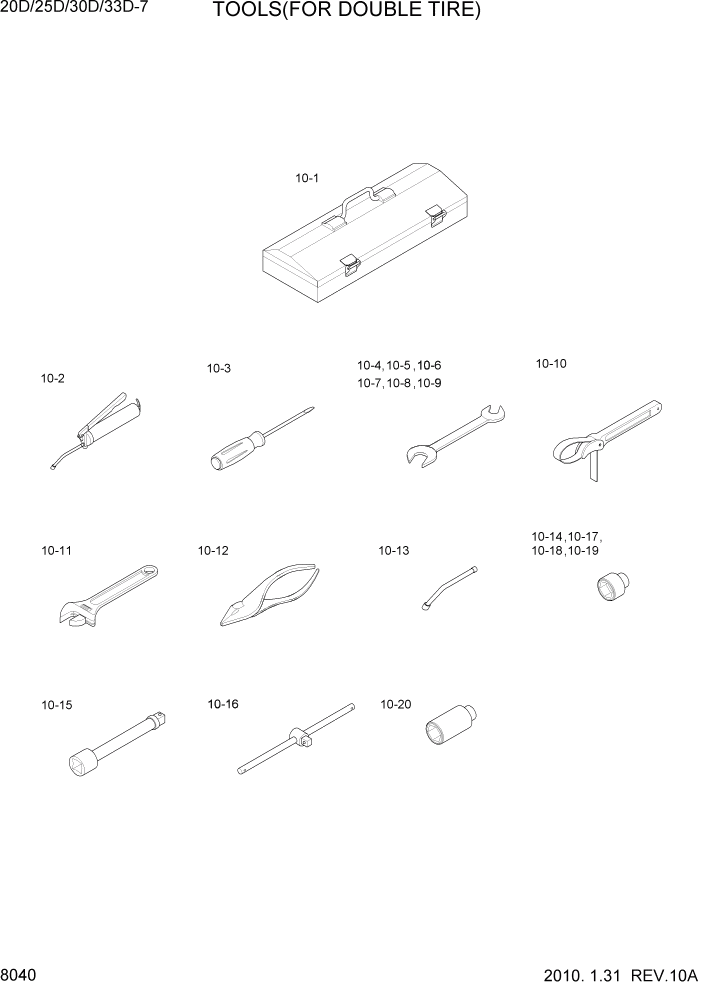 20D/25D/30D/33D-7 TOOLS(FOR DOUBLE TIRE)

10-1

10-2

10-3

10-4, 10-5, 10-6
10-7, 10-8, 10-9

10-10

10-11

10-12

10-13

10-14, 10-17,
10-18, 10-19

10-15

10-16

10-20

8040

2010. 1.31 REV.10A