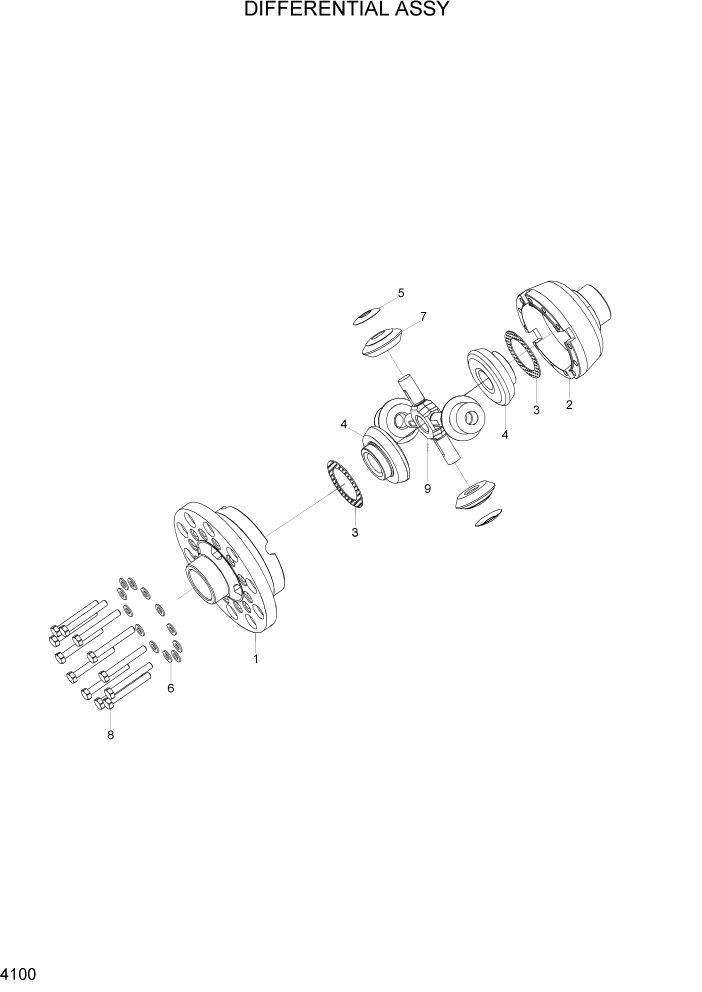 DIFFERENTIAL ASSY

5
7
4
3
2
4
9
3
1
6
8

4100