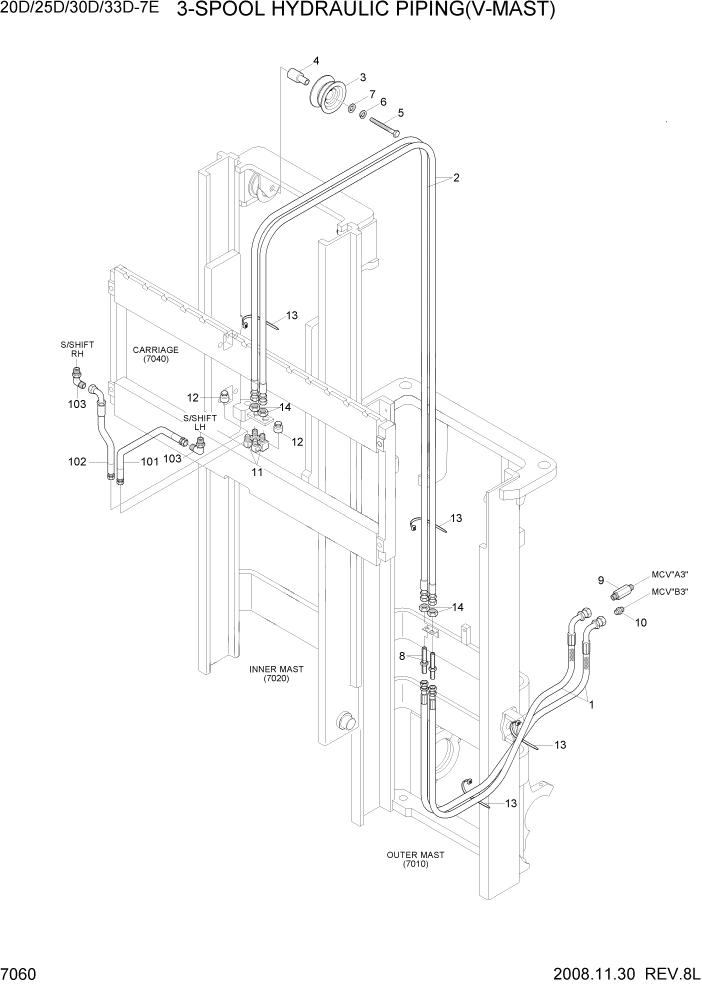 20D/25D/30D/33D-7E 3-SPOOL HYDRAULIC PIPING(V-MAST)

4
3
7
6
5
2
13
S/SHIFT RH
CARRIAGE (7040)
103
12
14
S/SHIFT LH
12
102
101
103
11
13
9
MCV"A3"
MCV"B3"
10
14
8
INNER MAST (7020)
1
13
13
OUTER MAST (7010)

7060
2008.11.30 REV.8L