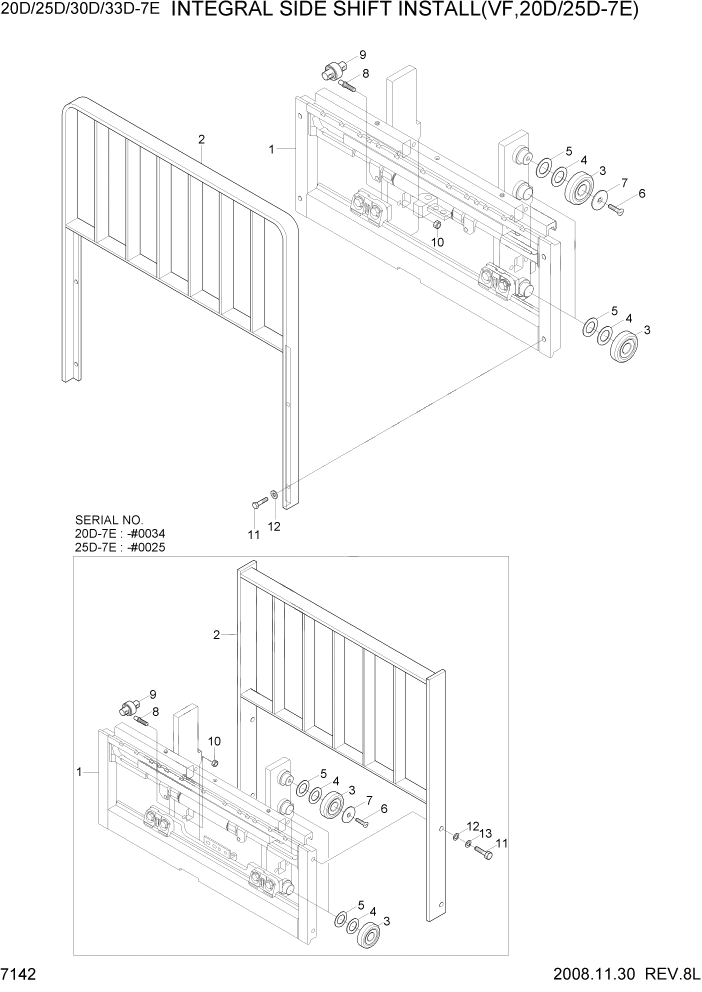 20D/25D/30D/33D-7E INTEGRAL SIDE SHIFT INSTALL(VF,20D/25D-7E)

9
8
2
1
5
4
3
7
6
10
5
4
3
11
12

SERIAL NO.
20D-7E : -#0034
25D-7E : -#0025

2
9
8
10
1
5
4
3
7
6
12
13
11
5
4
3

7142

2008.11.30 REV.8L