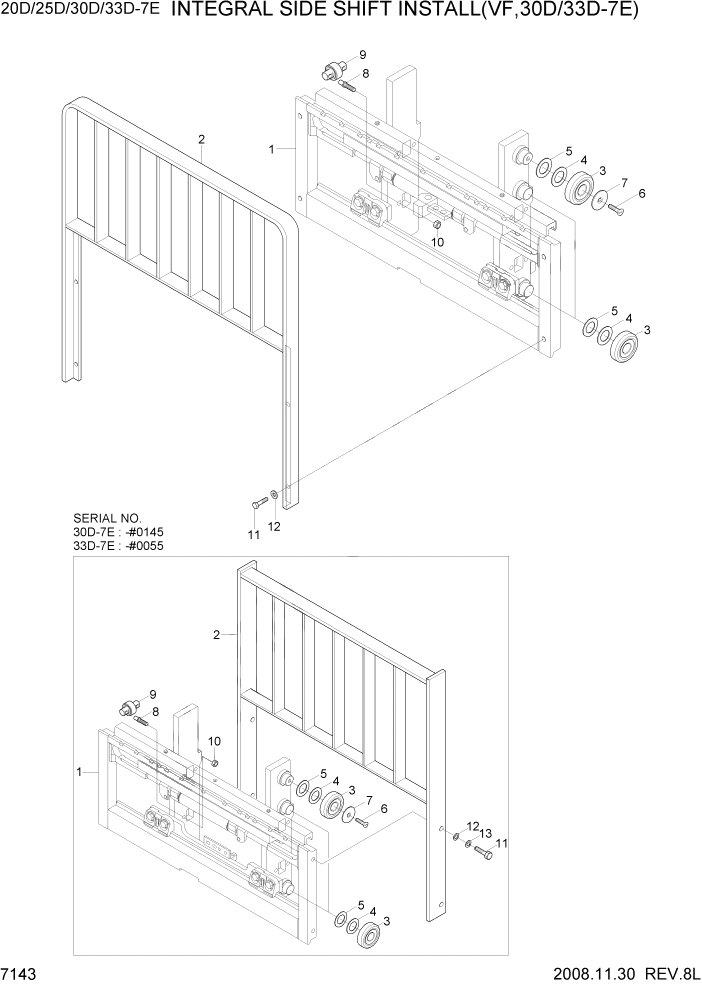 20D/25D/30D/33D-7E INTEGRAL SIDE SHIFT INSTALL(VF,30D/33D-7E)

9
8
2
1
5
4
3
7
6
10
5
4
3
11
12

SERIAL NO.
30D-7E : -#0145
33D-7E : -#0055

2
9
8
10
1
5
4
3
7
6
12
13
11
5
4
3

7143

2008.11.30 REV.8L