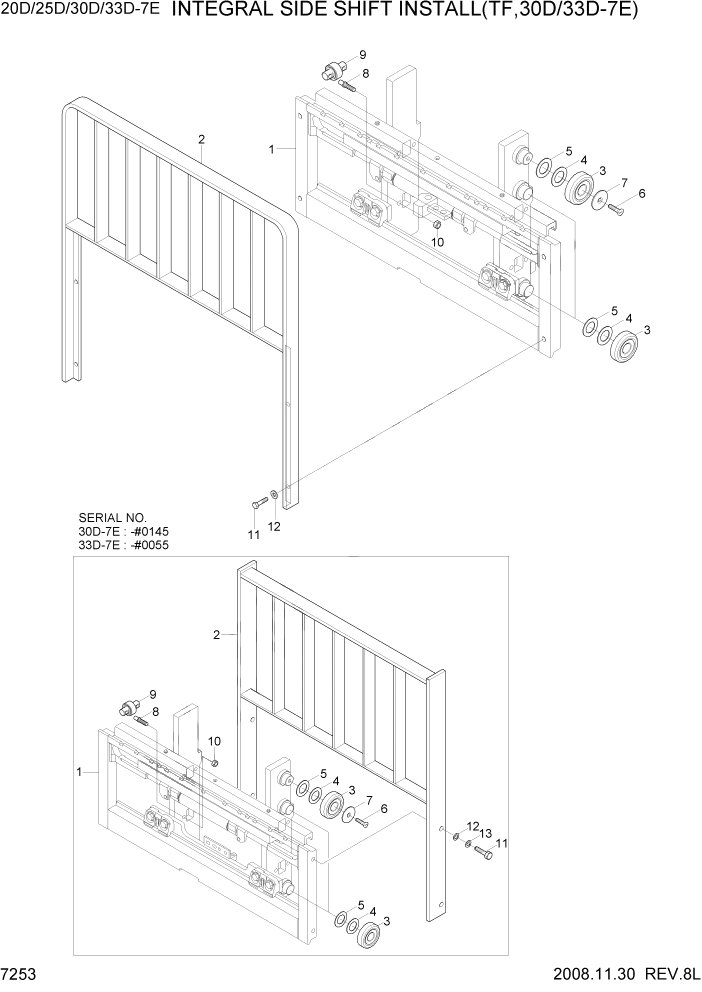 20D/25D/30D/33D-7E INTEGRAL SIDE SHIFT INSTALL(TF,30D/33D-7E)

9
8
2
1
5
4
3
7
6
10
5
4
3
11
12

SERIAL NO.
30D-7E : -#0145
33D-7E : -#0055

2
9
8
10
1
5
4
3
7
6
12
13
11
5
4
3

7253

2008.11.30 REV.8L