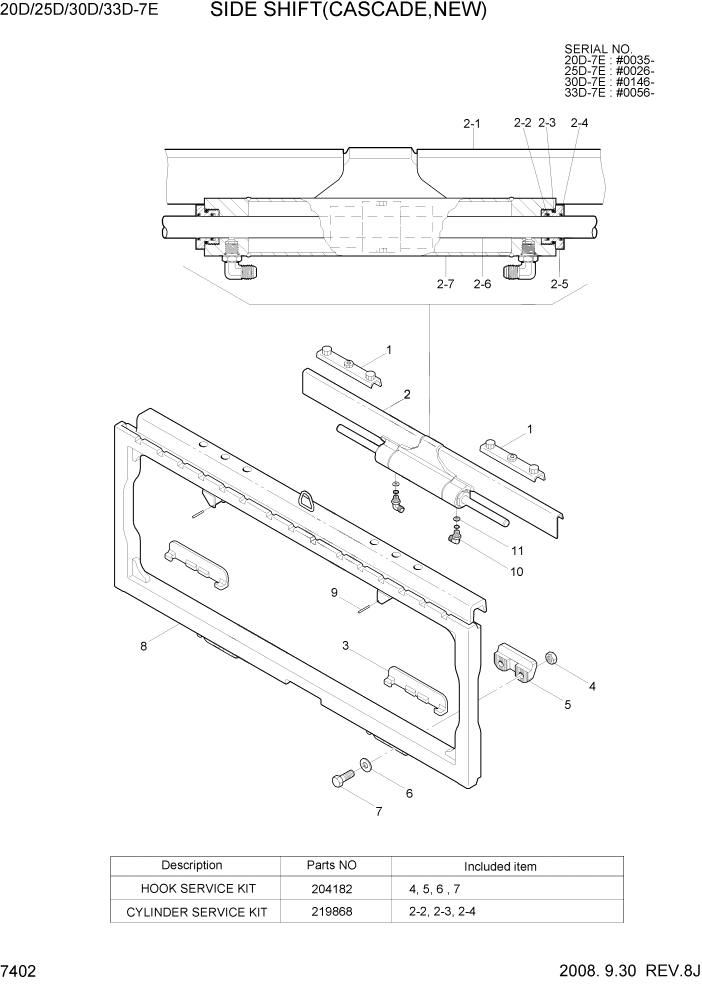 20D/25D/30D/33D-7E SIDE SHIFT(CASCADE,NEW)

SERIAL NO.
20D-7E : #0035-
25D-7E : #0026-
30D-7E : #0146-
33D-7E : #0056-

2-1 2-2 2-3 2-4
2-7 2-6 2-5

1
2
1
11
10
9
8
3
4
5
6
7

| Description | Parts NO | Included item |
|---|---|---|
| HOOK SERVICE KIT | 204182 | 4, 5, 6 , 7 |
| CYLINDER SERVICE KIT | 219868 | 2-2, 2-3, 2-4 |

7402 2008. 9.30 REV.8J