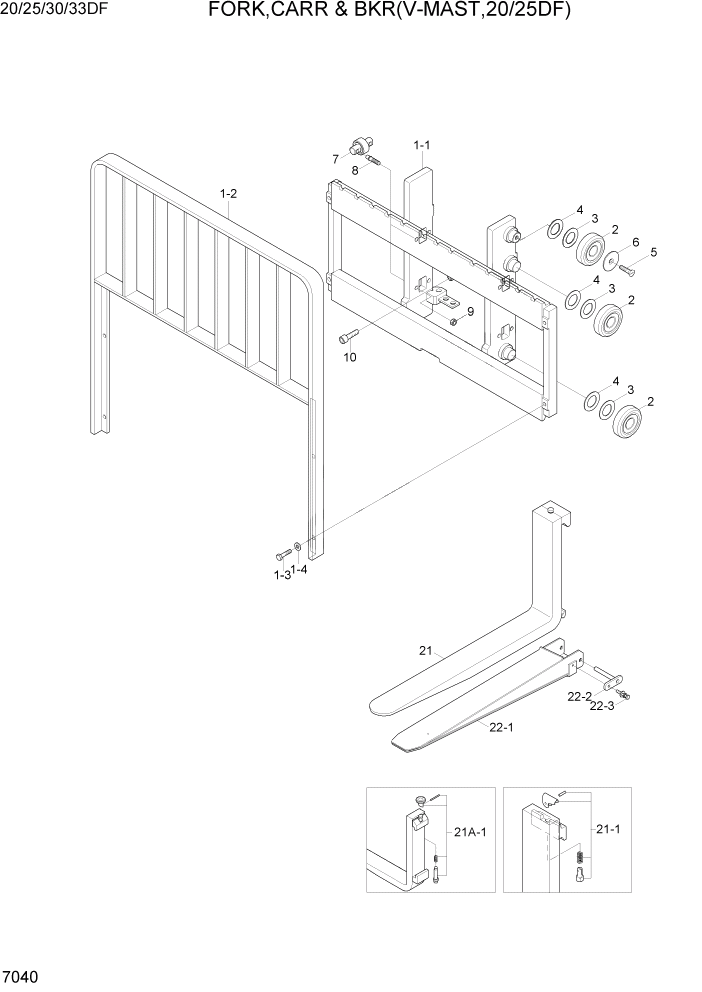 20/25/30/33DF

FORK,CARR & BKR(V-MAST,20/25DF)

7
8
1-1
1-2
4
3
2
6
5
4
3
2
9
10
4
3
2
1-3
1-4
21
22-2
22-3
22-1
21A-1
21-1

7040