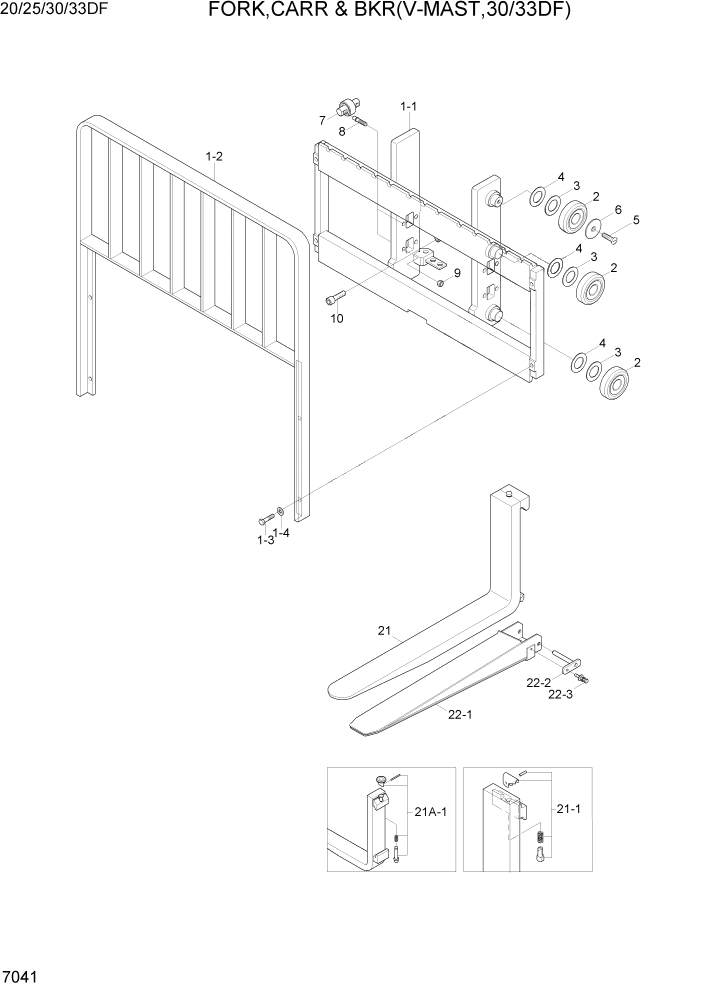 20/25/30/33DF

FORK,CARR & BKR(V-MAST,30/33DF)

7
8
1-1
1-2
4
3
2
6
5
4
3
2
9
10
4
3
2
1-3
1-4
21
22-2
22-3
22-1
21A-1
21-1

7041