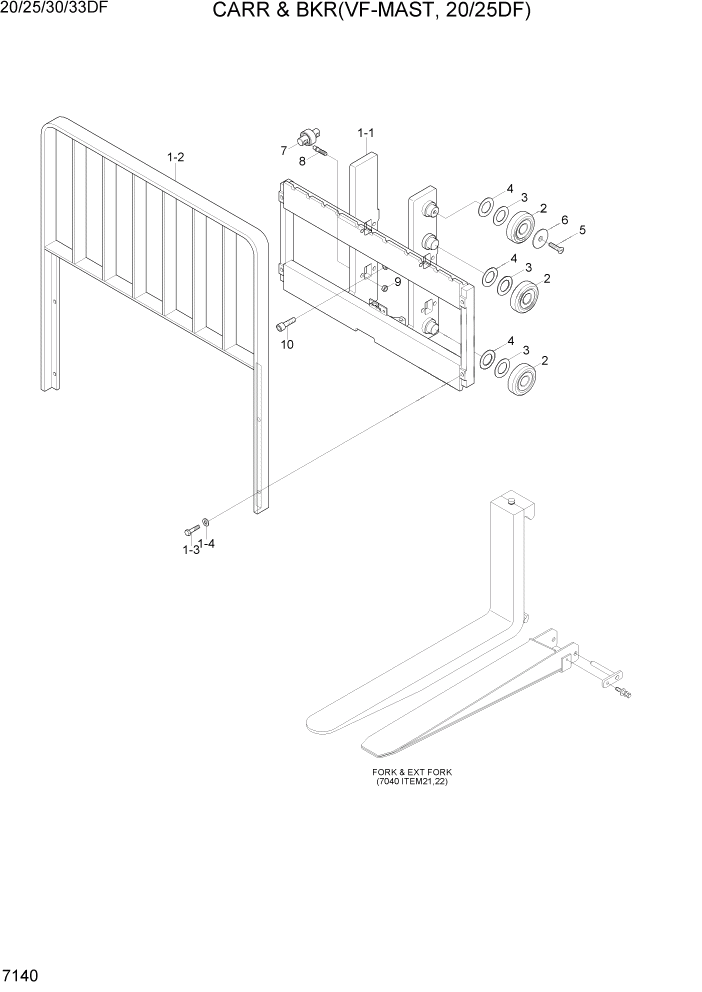 20/25/30/33DF

CARR & BKR(VF-MAST, 20/25DF)

1-2

7

8

1-1

4

3

2

6

5

4

3

2

9

10

4

3

2

1-3

1-4

FORK & EXT FORK
(7040 ITEM21,22)

7140