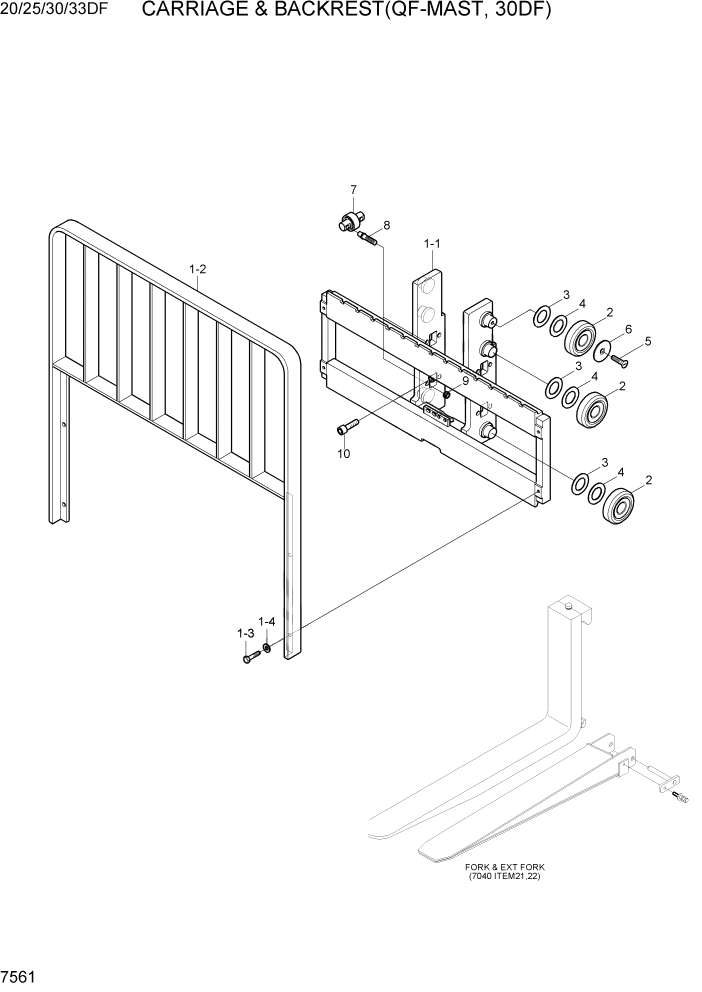 20/25/30/33DF CARRIAGE & BACKREST(QF-MAST, 30DF)

7
8
1-1
1-2
3
4
2
6
5
3
4
2
9
10
3
4
2
1-3
1-4

FORK & EXT FORK
(7040 ITEM21,22)

7561