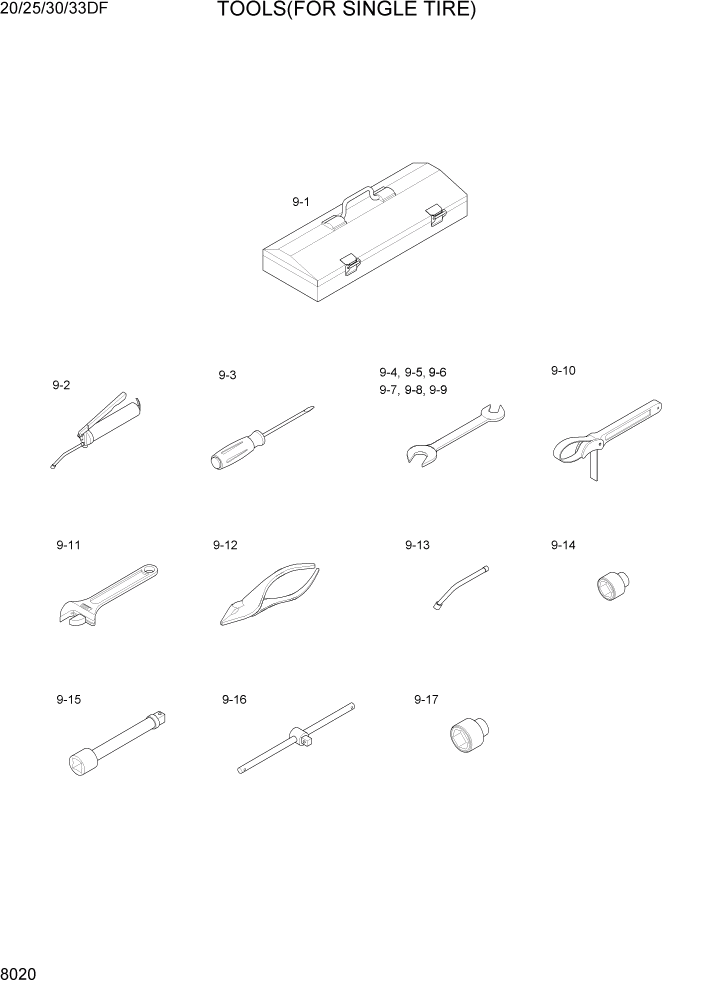 20/25/30/33DF TOOLS(FOR SINGLE TIRE)

9-1

9-2

9-3

9-4, 9-5, 9-6
9-7, 9-8, 9-9

9-10

9-11

9-12

9-13

9-14

9-15

9-16

9-17

8020