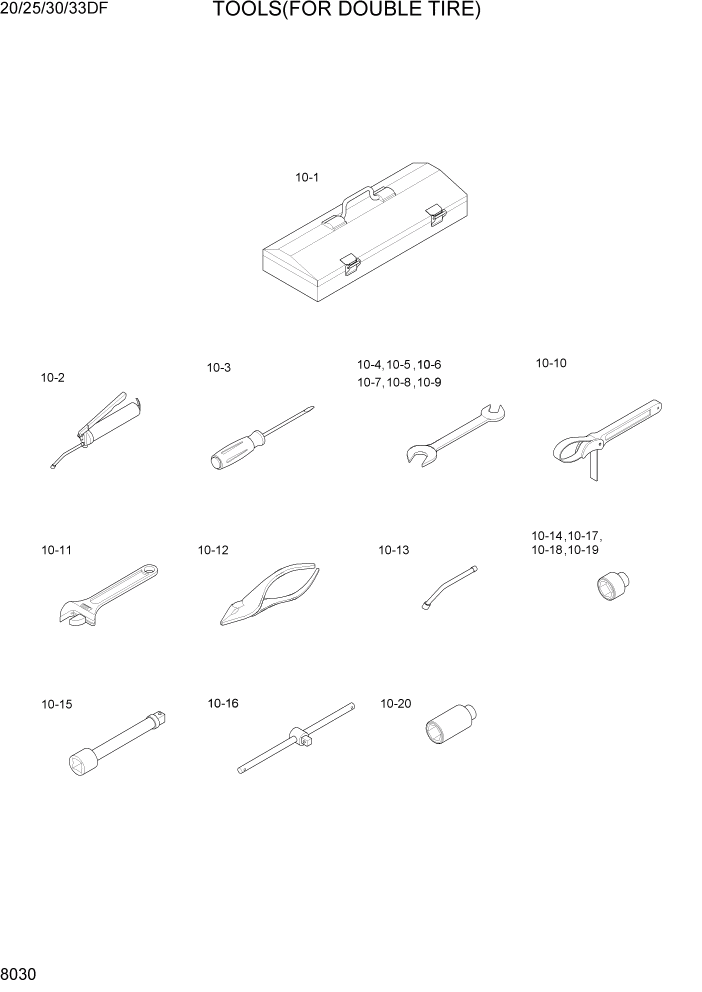 20/25/30/33DF TOOLS(FOR DOUBLE TIRE)

10-1

10-2

10-3

10-4, 10-5, 10-6
10-7, 10-8, 10-9

10-10

10-11

10-12

10-13

10-14, 10-17,
10-18, 10-19

10-15

10-16

10-20

8030