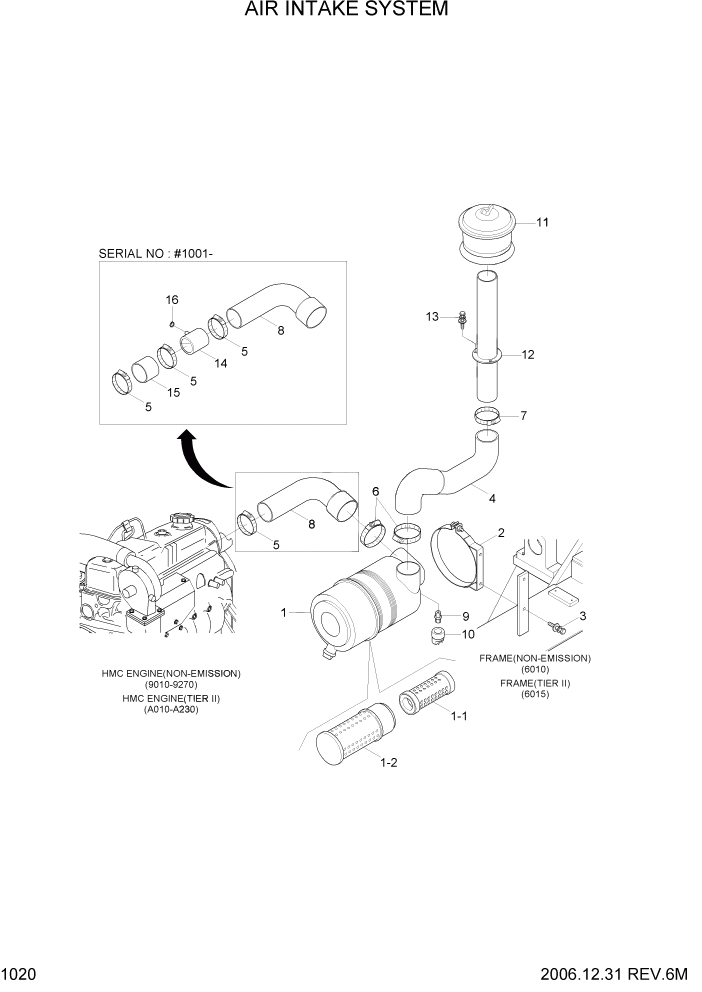 AIR INTAKE SYSTEM

SERIAL NO : #1001-

16
8
5
14
5
15
5

11
13
12
7
4
6
8
5
2
1
9
10
3

HMC ENGINE(NON-EMISSION)
(9010-9270)
HMC ENGINE(TIER II)
(A010-A230)

FRAME(NON-EMISSION)
(6010)
FRAME(TIER II)
(6015)

1-1
1-2

1020

2006.12.31 REV.6M