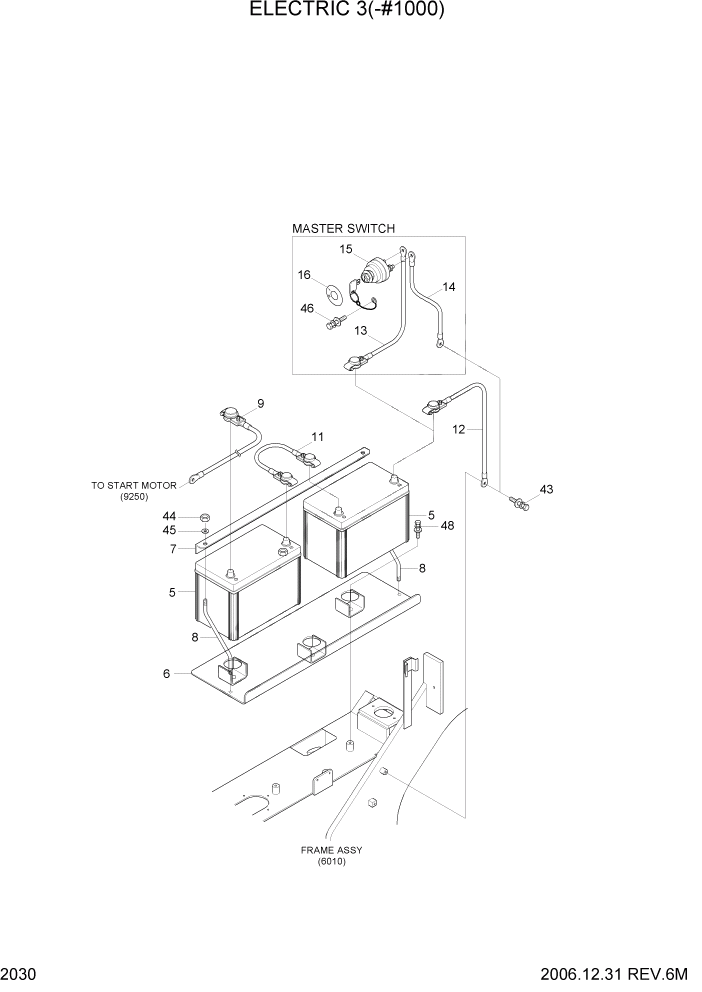 ELECTRIC 3(-#1000)

MASTER SWITCH

15

16

14

46

13

9

11

12

TO START MOTOR
(9250)

43

44

45

5

48

7

8

5

8

6

FRAME ASSY
(6010)

2030

2006.12.31 REV.6M