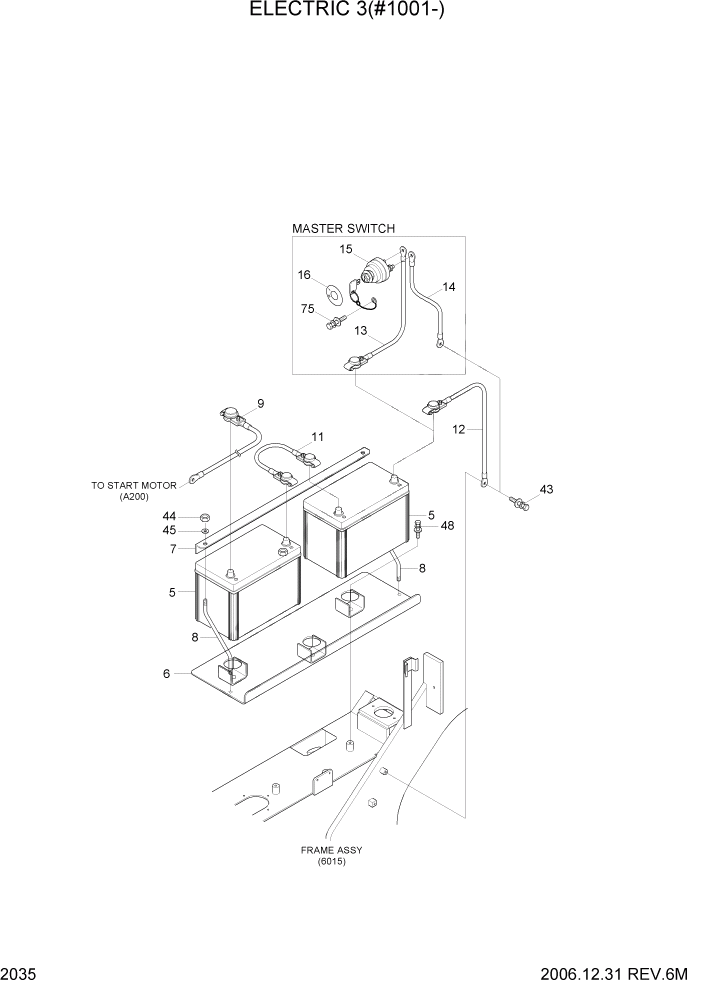 ELECTRIC 3(#1001-)

MASTER SWITCH
15
16
14
75
13
9
11
12
TO START MOTOR
(A200)
43
44
45
5
48
7
8
5
8
6
FRAME ASSY
(6015)

2035

2006.12.31 REV.6M